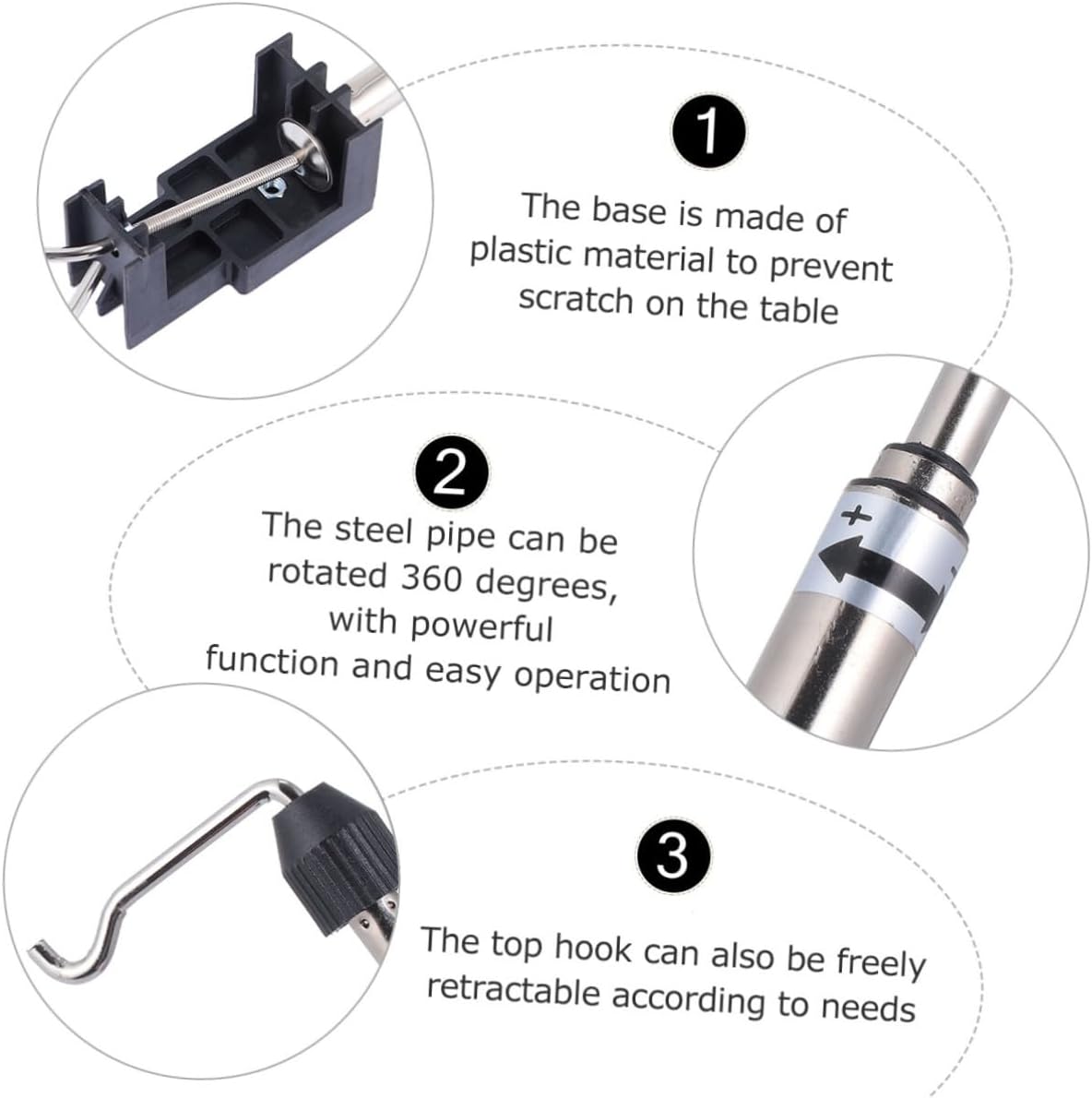 1

The base is made of plastic material to prevent scratch on the table

2

The steel pipe can be rotated 360 degrees, with powerful function and easy operation

+

3

The top hook can also be freely retractable according to needs