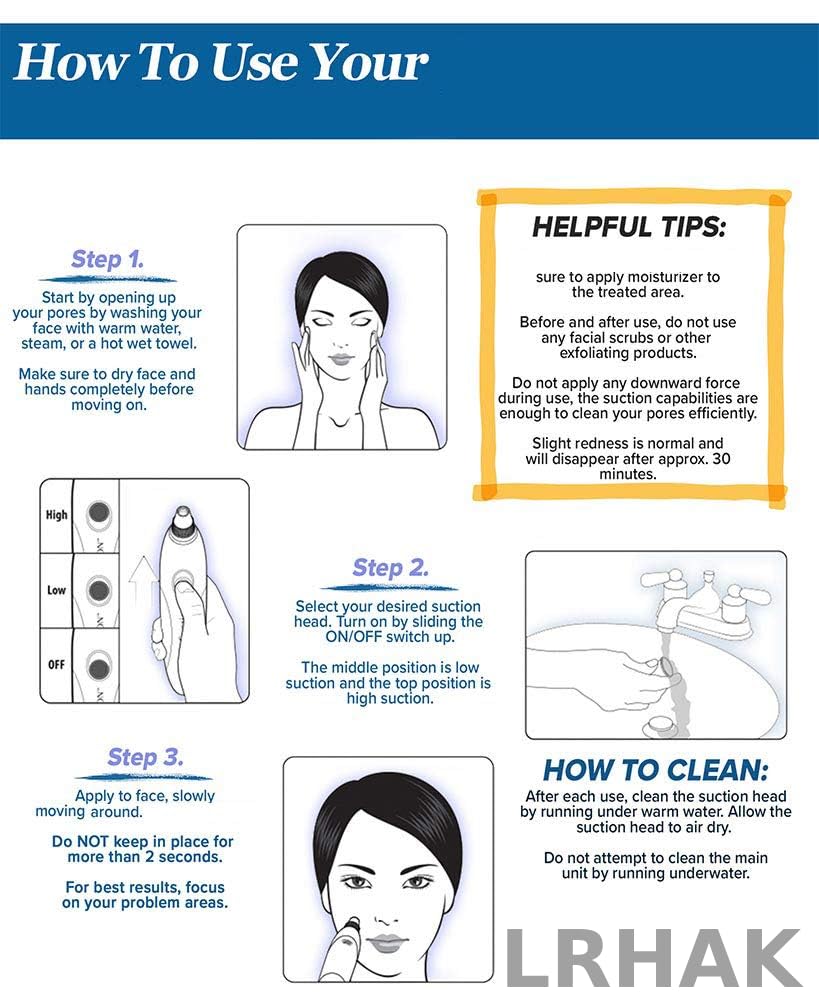 How To Use Your

Step 1.

Start by opening up your pores by washing your face with warm water, steam, or a hot wet towel.

Make sure to dry face and hands completely before moving on.

HELPFUL TIPS:

sure to apply moisturizer to the treated area.

Before and after use, do not use any facial scrubs or other exfoliating products.

Do not apply any downward force during use, the suction capabilities are enough to clean your pores efficiently.

Slight redness is normal and will disappear after approx. 30 minutes.

High

Low

OFF

Step 2.

Select your desired suction head. Turn on by sliding the ON/OFF switch up.

The middle position is low suction and the top position is high suction.

Step 3.

Apply to face, slowly moving around.

Do NOT keep in place for more than 2 seconds.

For best results, focus on your problem areas.

HOW TO CLEAN:

After each use, clean the suction head by running under warm water. Allow the suction head to air dry.

Do not attempt to clean the main unit by running underwater.

LRHAK