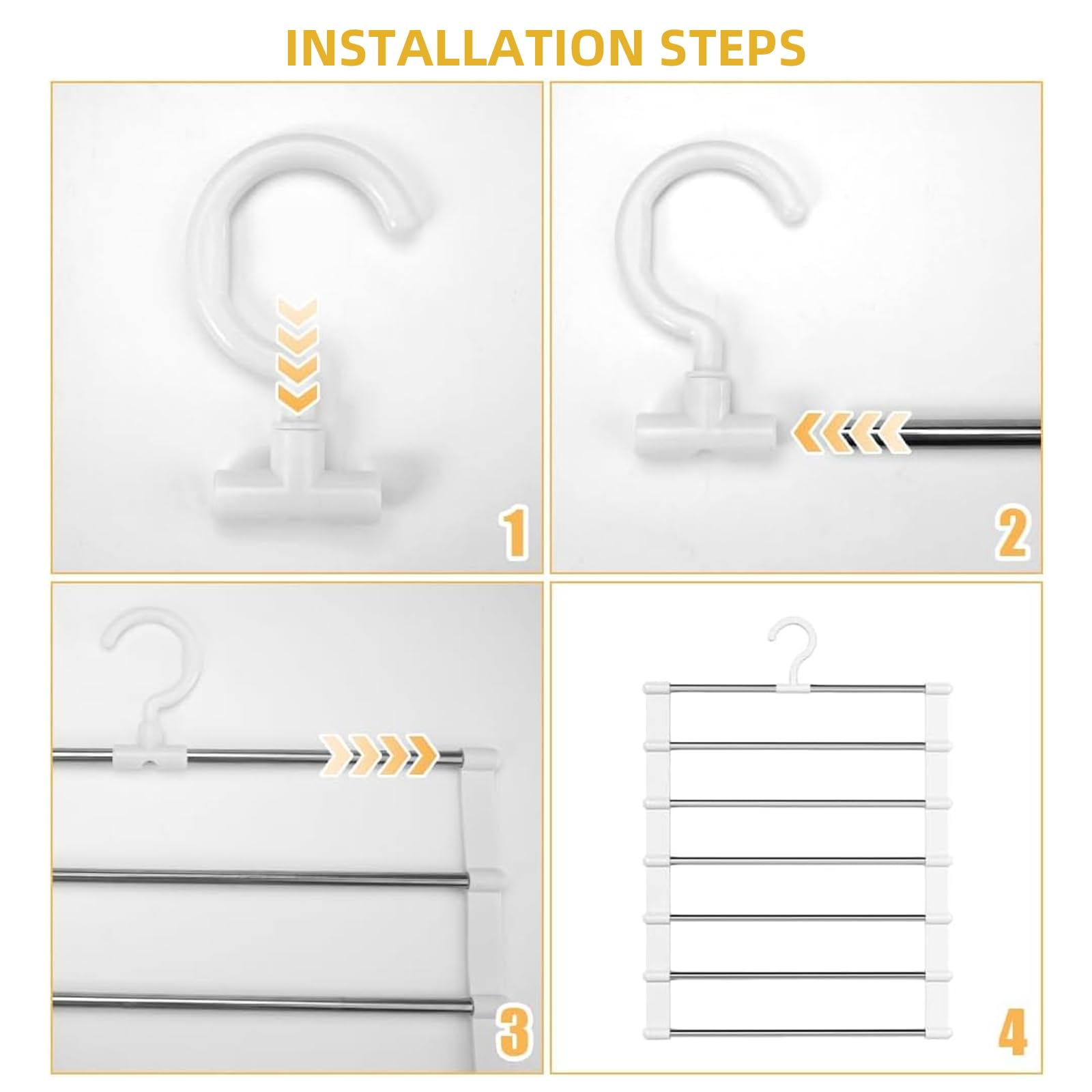 INSTALLATION STEPS

1

2

3

4