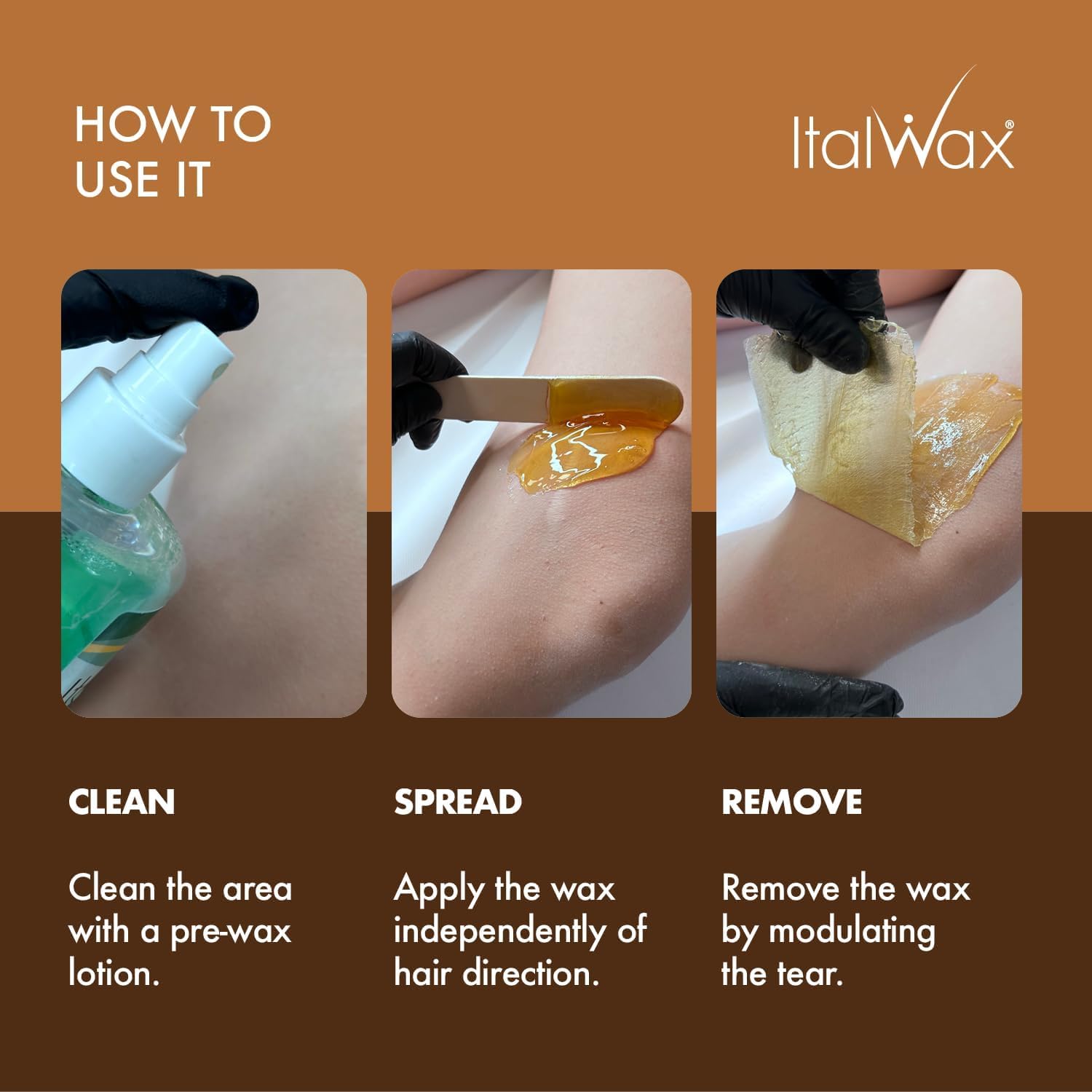 HOW TO USE IT

ItalWax®

CLEAN

Clean the area with a pre-wax lotion.

SPREAD

Apply the wax independently of hair direction.

REMOVE

Remove the wax by modulating the tear.