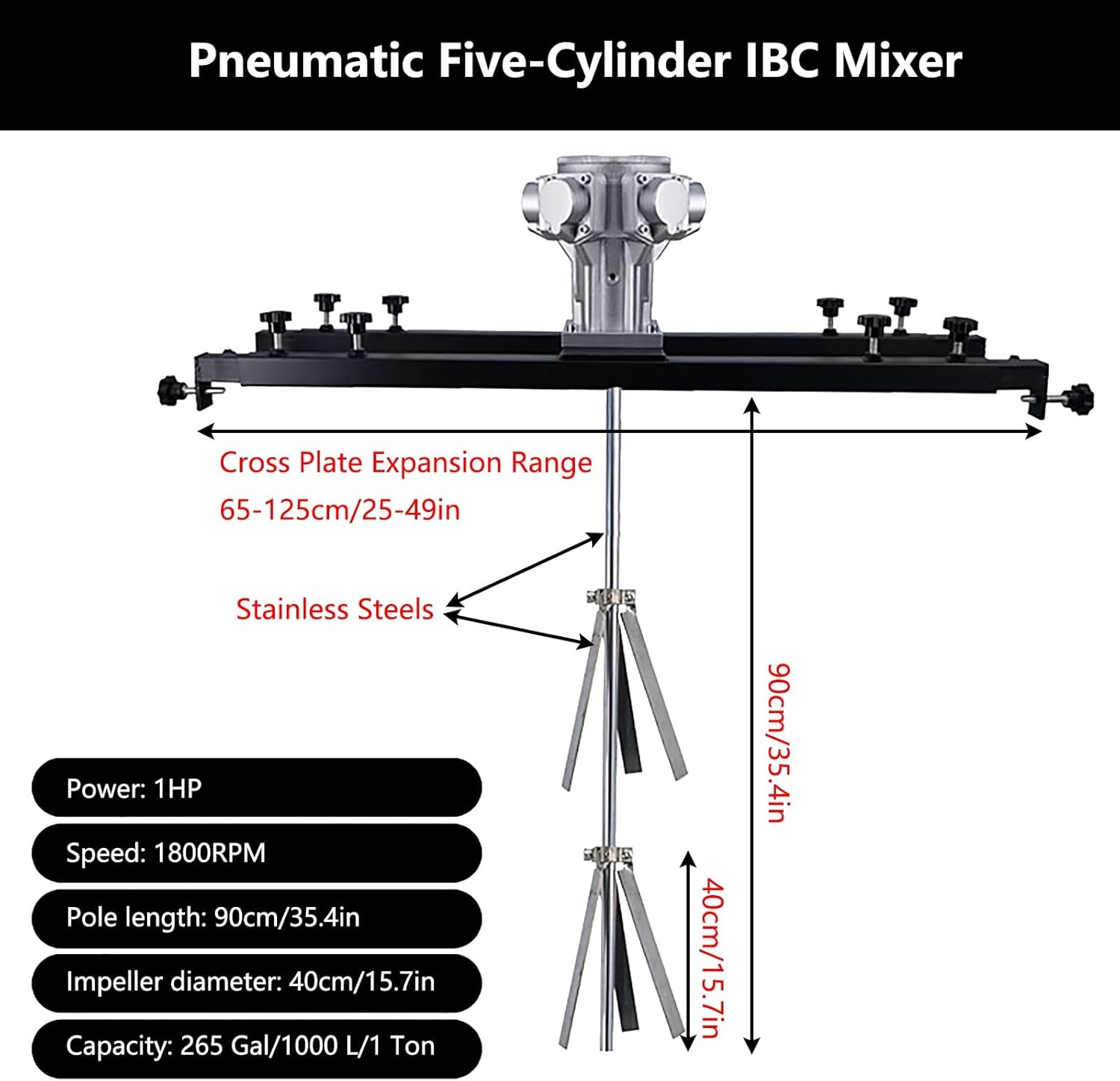 Pneumatic Five-Cylinder IBC Mixer

Cross Plate Expansion Range
65-125cm/25-49in

Stainless Steels

90cm/35.4in

40cm/15.7in

Power: 1HP

Speed: 1800RPM

Pole length: 90cm/35.4in

Impeller diameter: 40cm/15.7in

Capacity: 265 Gal/1000 L/1 Ton