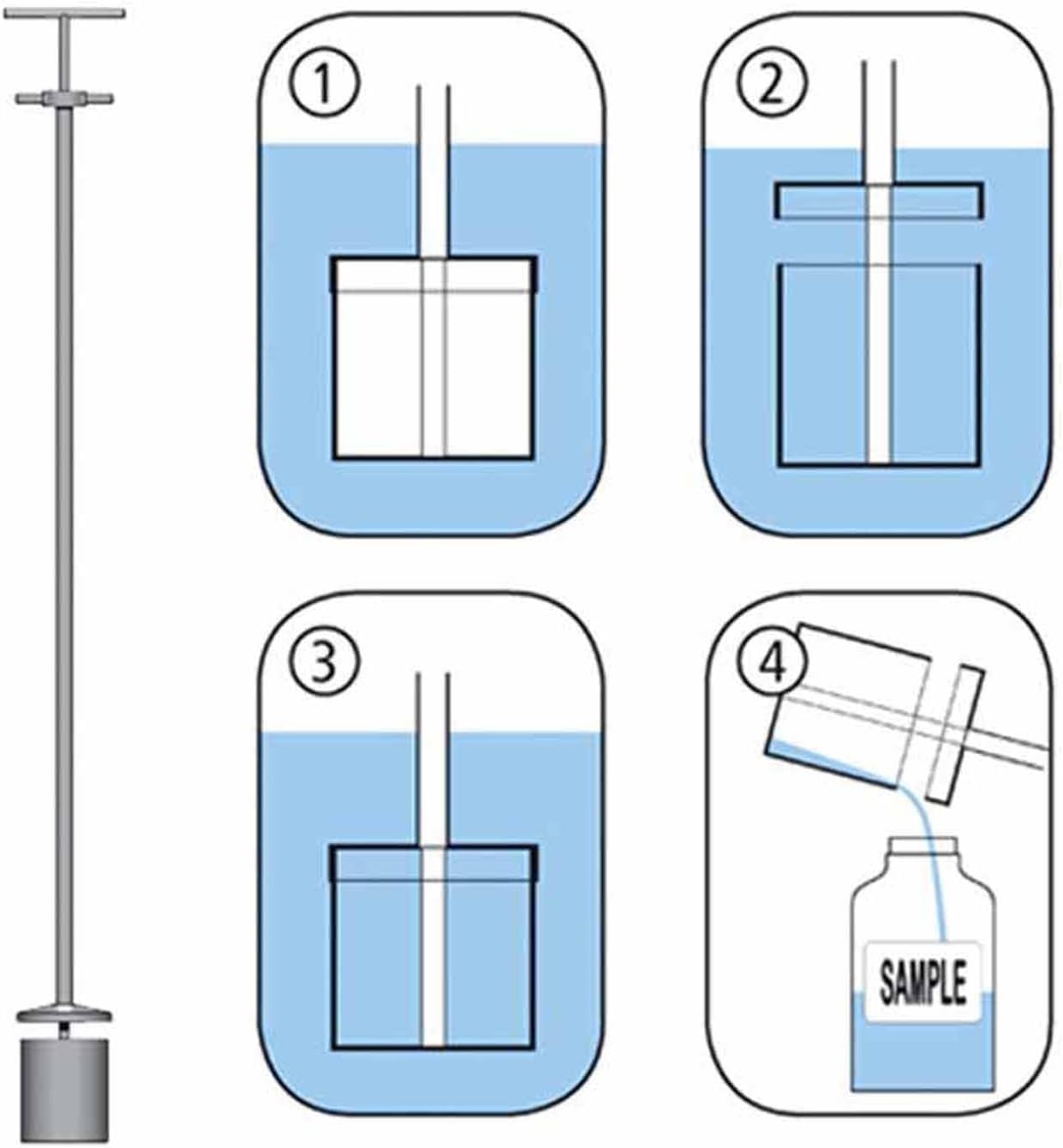 1

2

3

4

SAMPLE