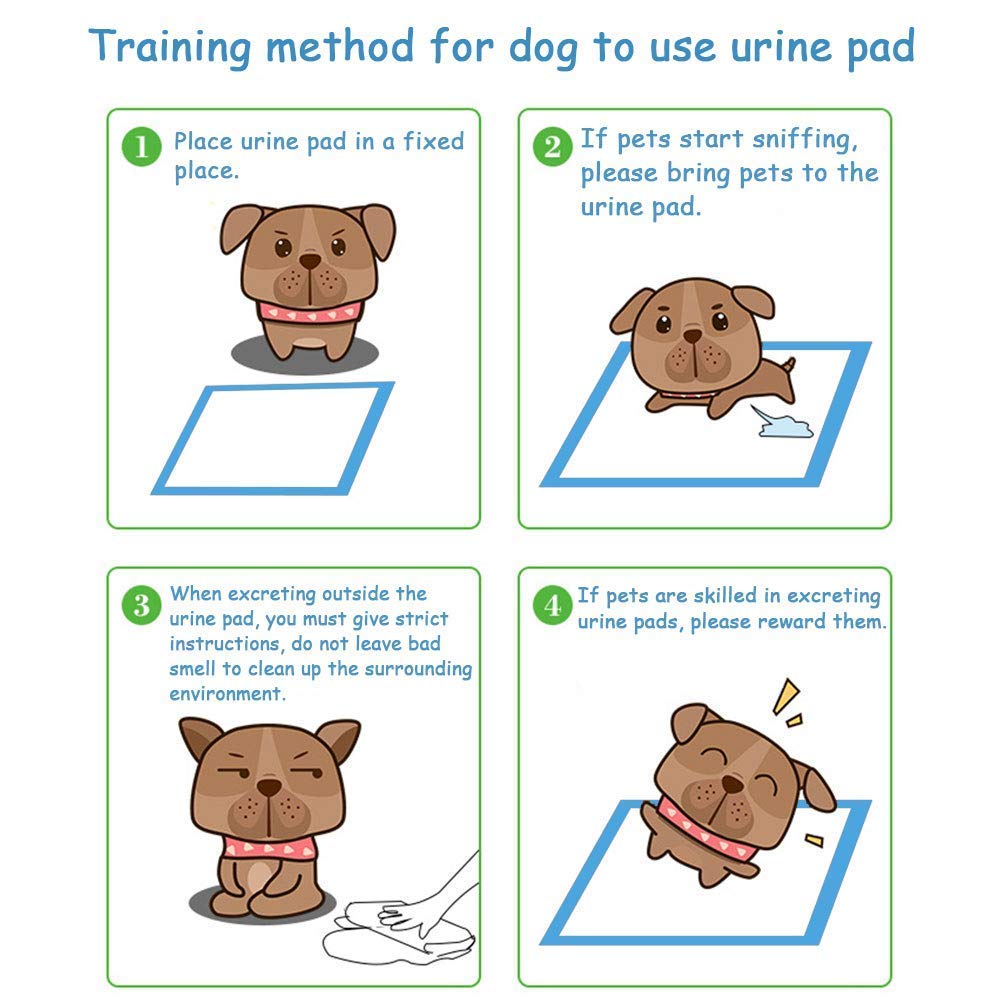 Training method for dog to use urine pad

1 Place urine pad in a fixed place.

2 If pets start sniffing, please bring pets to the urine pad.

3 When excreting outside the urine pad, you must give strict instructions, do not leave bad smell to clean up the surrounding environment.

4 If pets are skilled in excreting urine pads, please reward them.