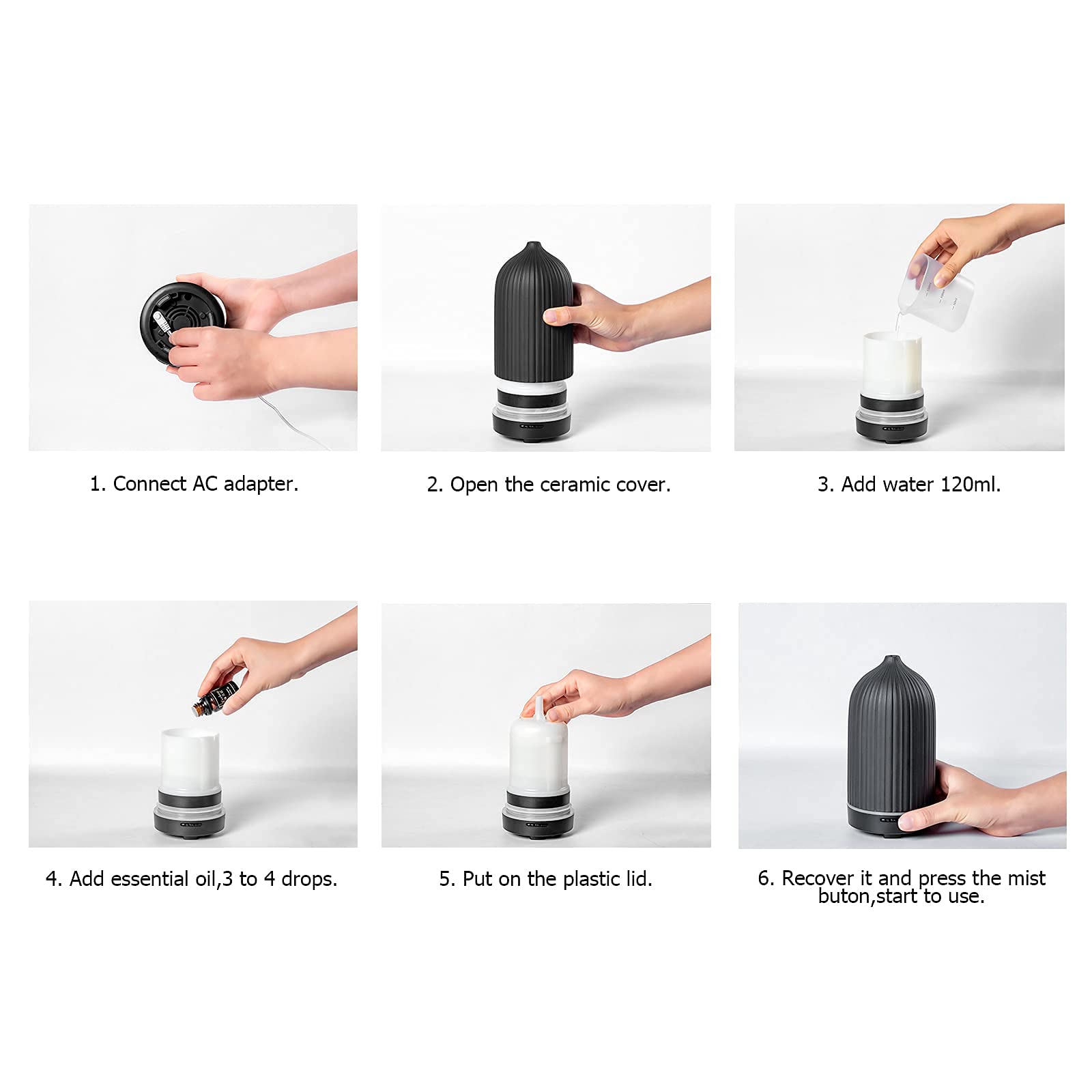 1. Connect AC adapter.

2. Open the ceramic cover.

3. Add water 120ml.

4. Add essential oil,3 to 4 drops.

5. Put on the plastic lid.

6. Recover it and press the mist buton,start to use.