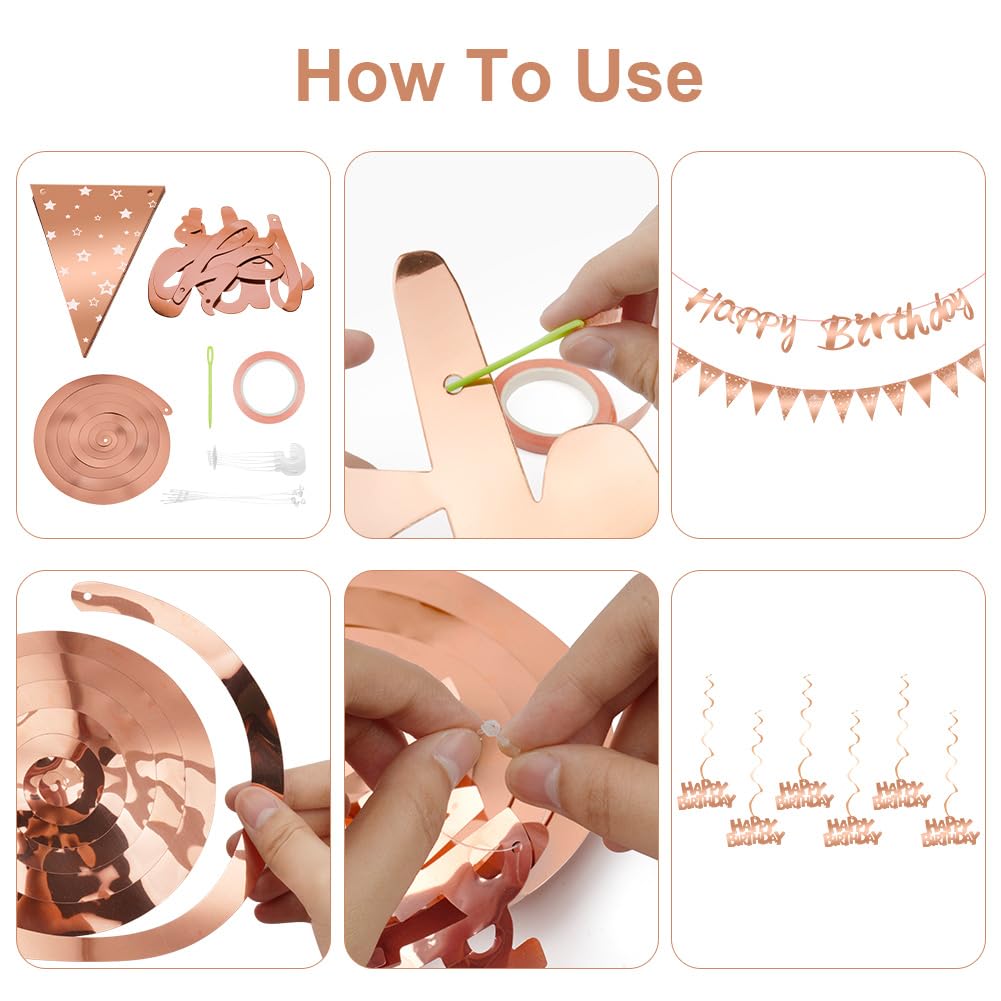 How To Use

Happy Birthday

HAPPY BIRTHDAY

HAPPY BIRTHDAY

HAPPY BIRTHDAY

HAPPY BIRTHDAY

HAPPY BIRTHDAY

HAPPY BIRTHDAY