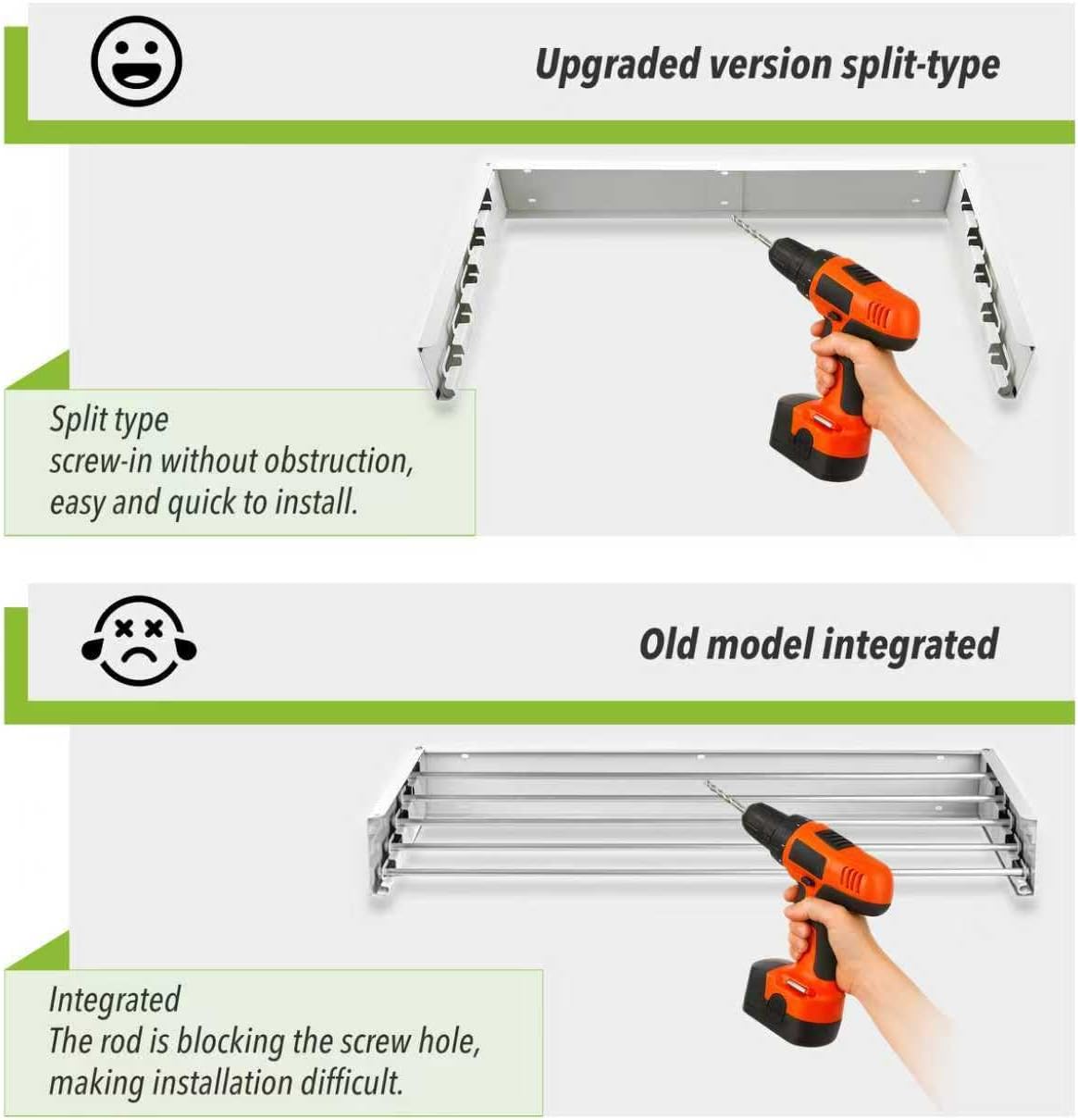 Upgraded version split-type

Split type
screw-in without obstruction,
easy and quick to install.

Old model integrated

Integrated
The rod is blocking the screw hole,
making installation difficult.