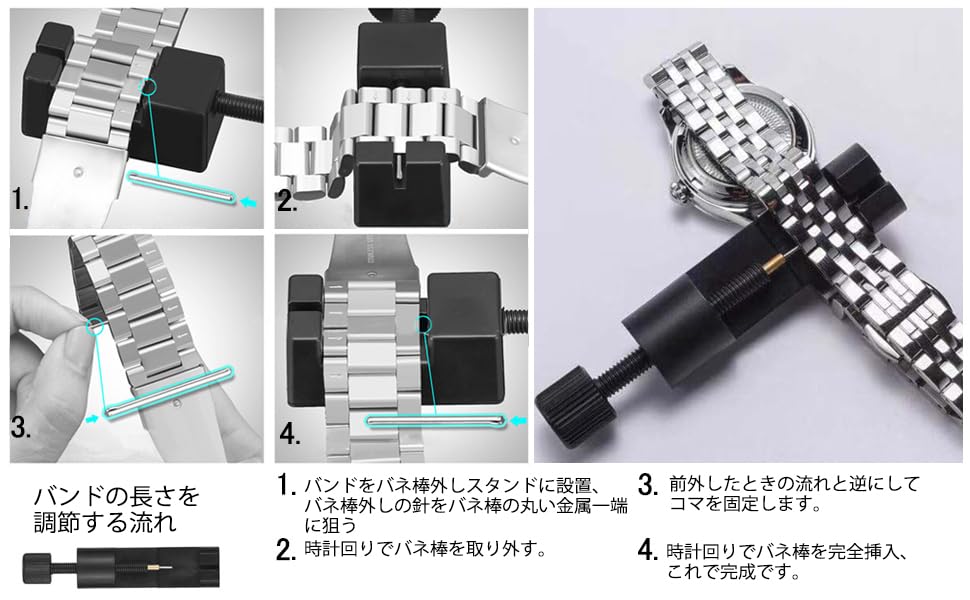 1.

2.

3.

4.

バンドの長さを調節する流れ

1. バンドをバネ棒外しスタンドに設置、バネ棒外しの針をバネ棒の丸い金属一端に狙う

2. 時計回りでバネ棒を取り外す。

3. 前外したときの流れと逆にしてコマを固定します。

4. 時計回りでバネ棒を完全挿入、これで完成です。