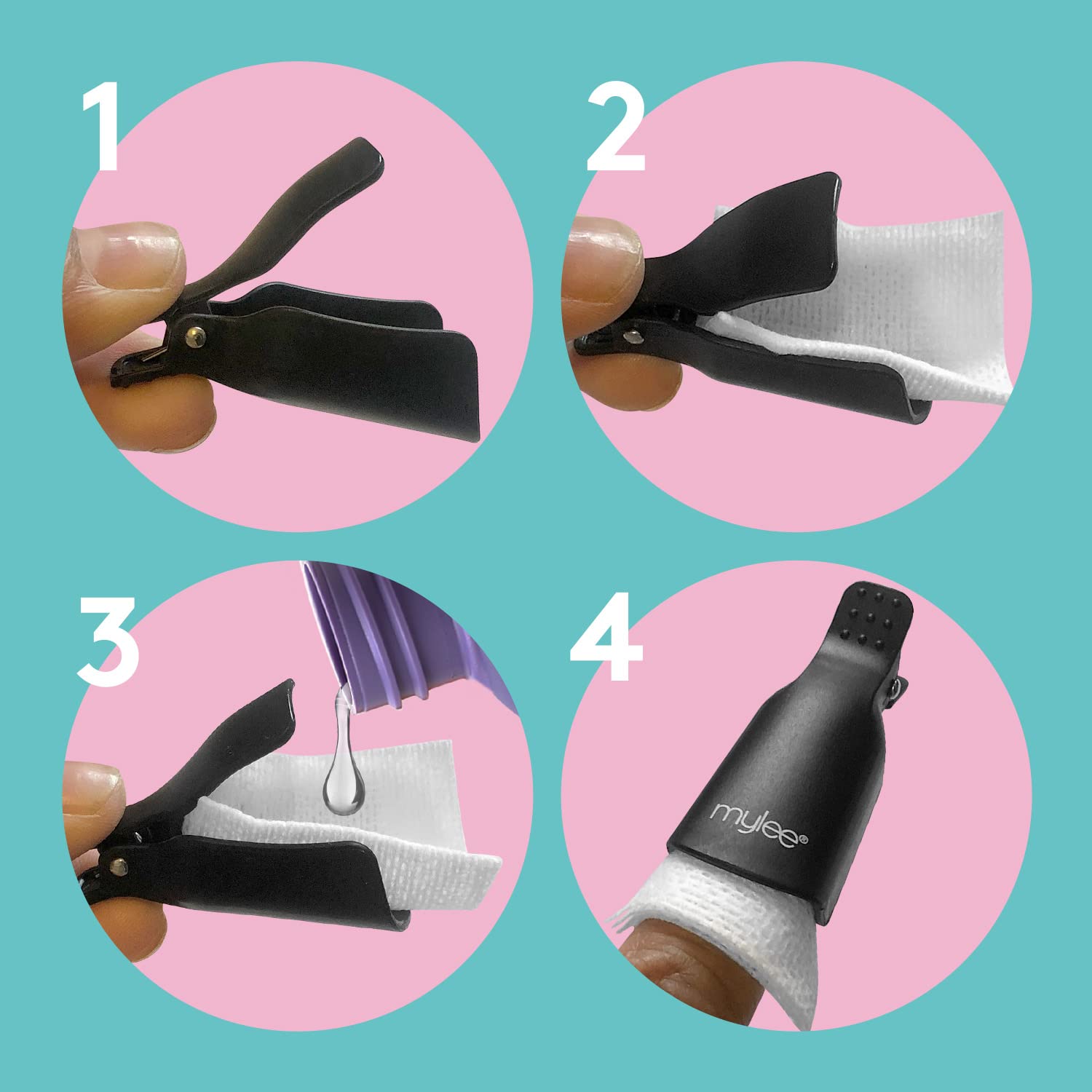 1

2

3

4

mylee®