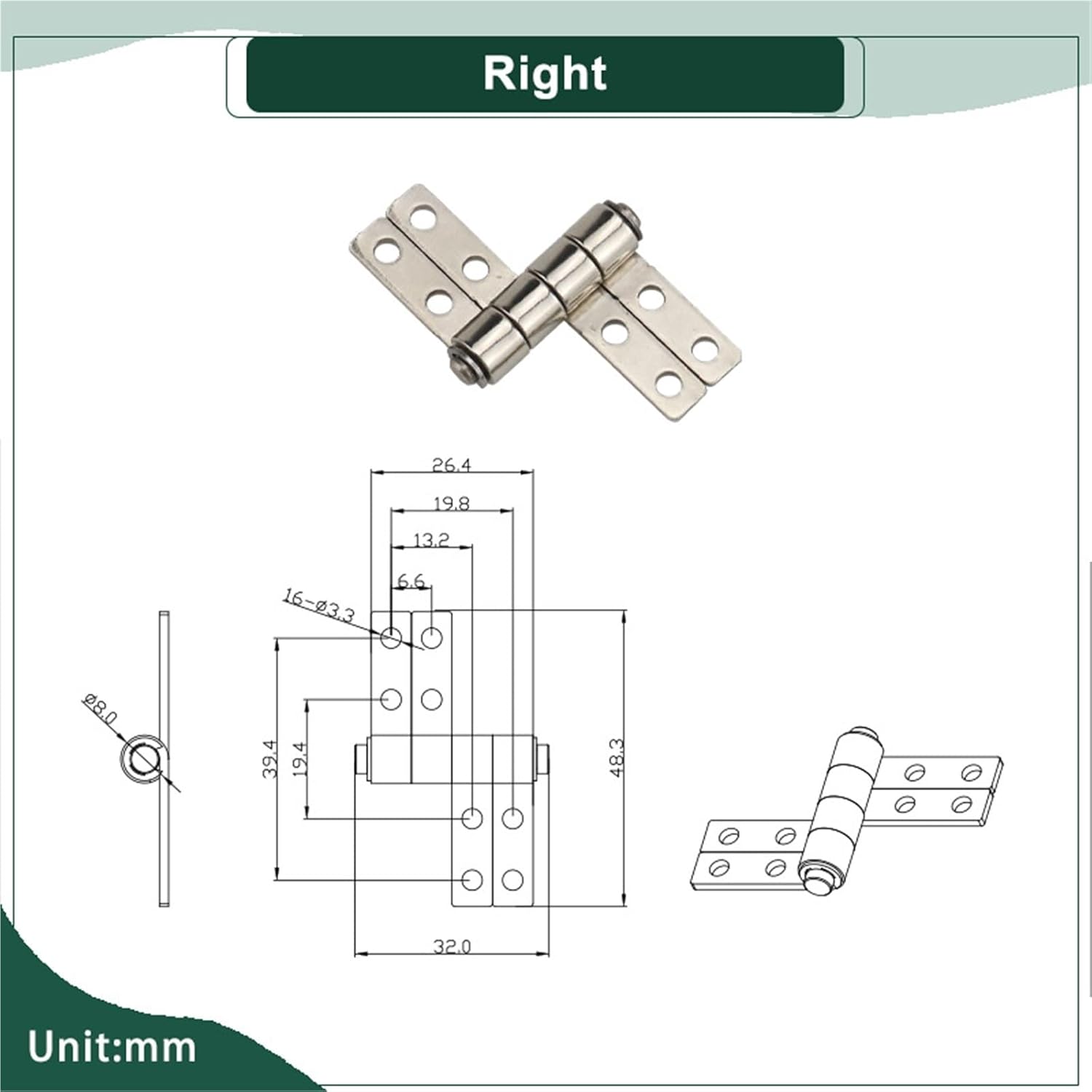 Right

26.4
19.8
13.2
6.6
16-ø3.3
ø8.0
39.4
19.4
48.3
32.0

Unit:mm