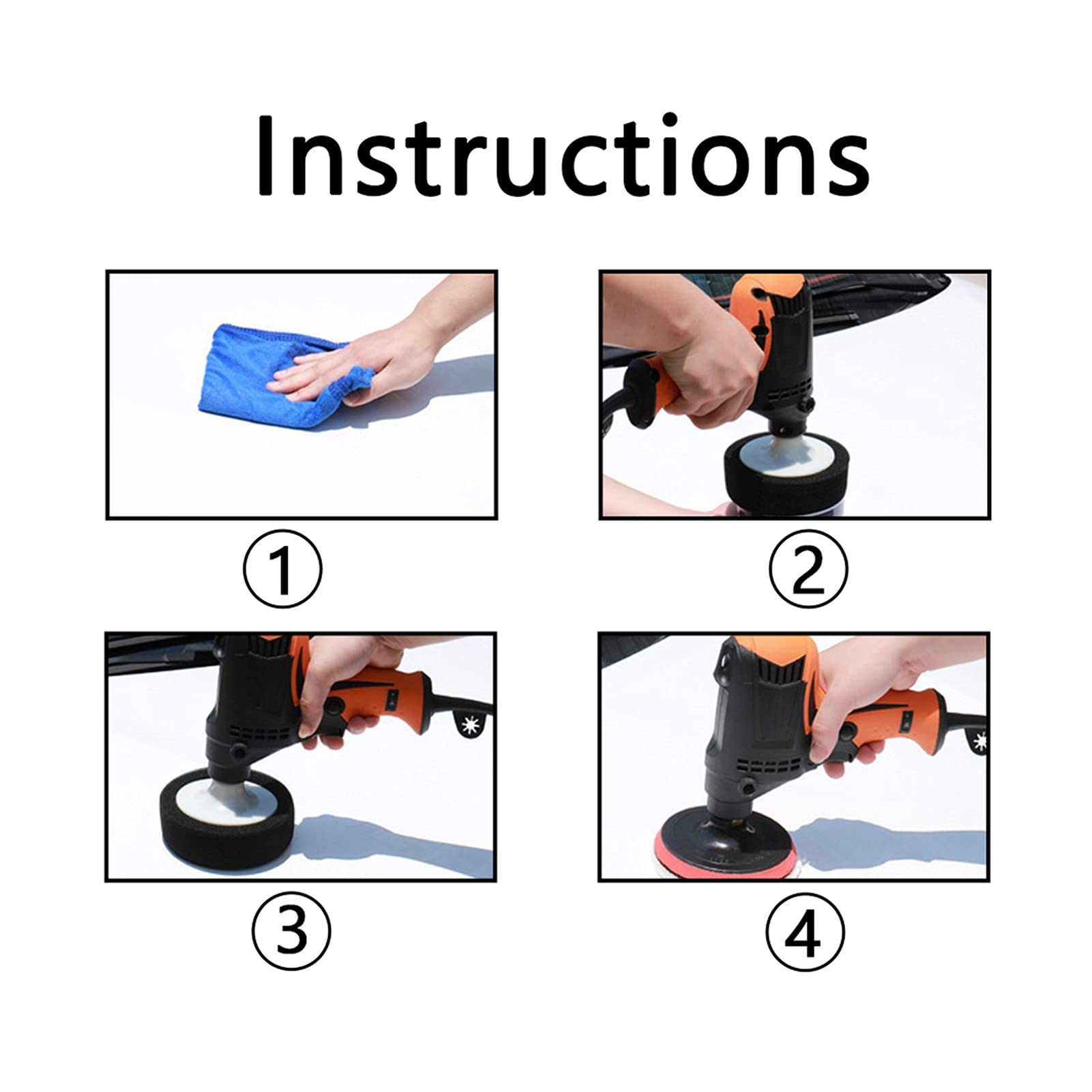 Instructions

①

②

③

④