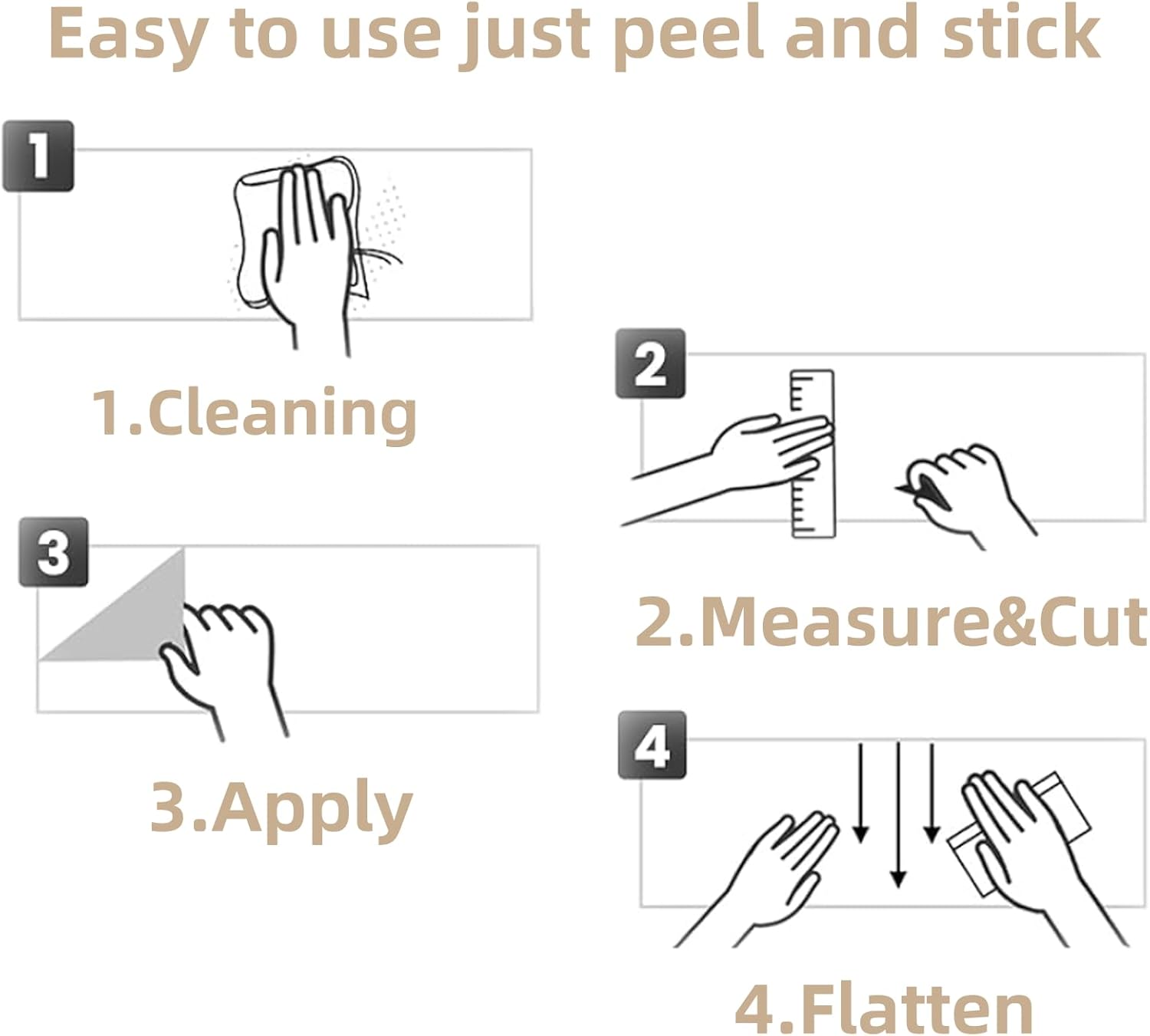 Easy to use just peel and stick

1

1.Cleaning

2

2.Measure&Cut

3

3.Apply

4

4.Flatten