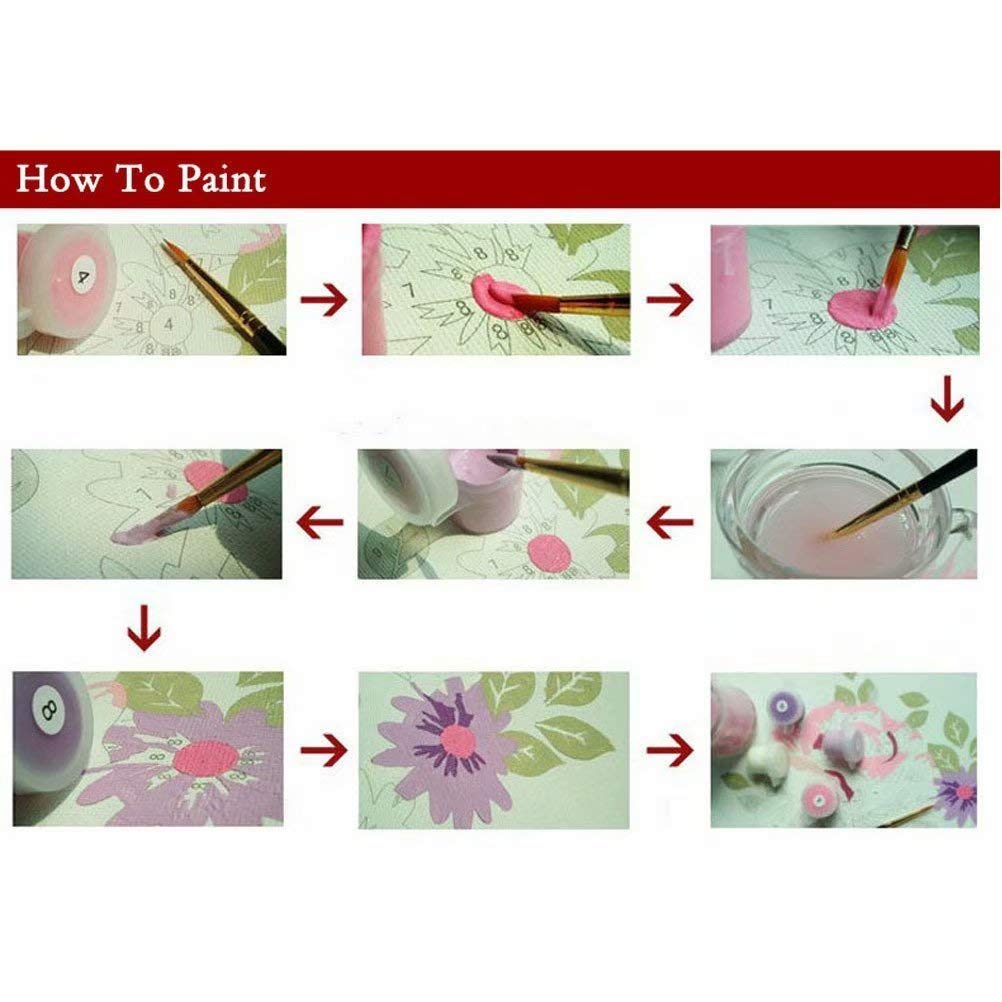 How To Paint