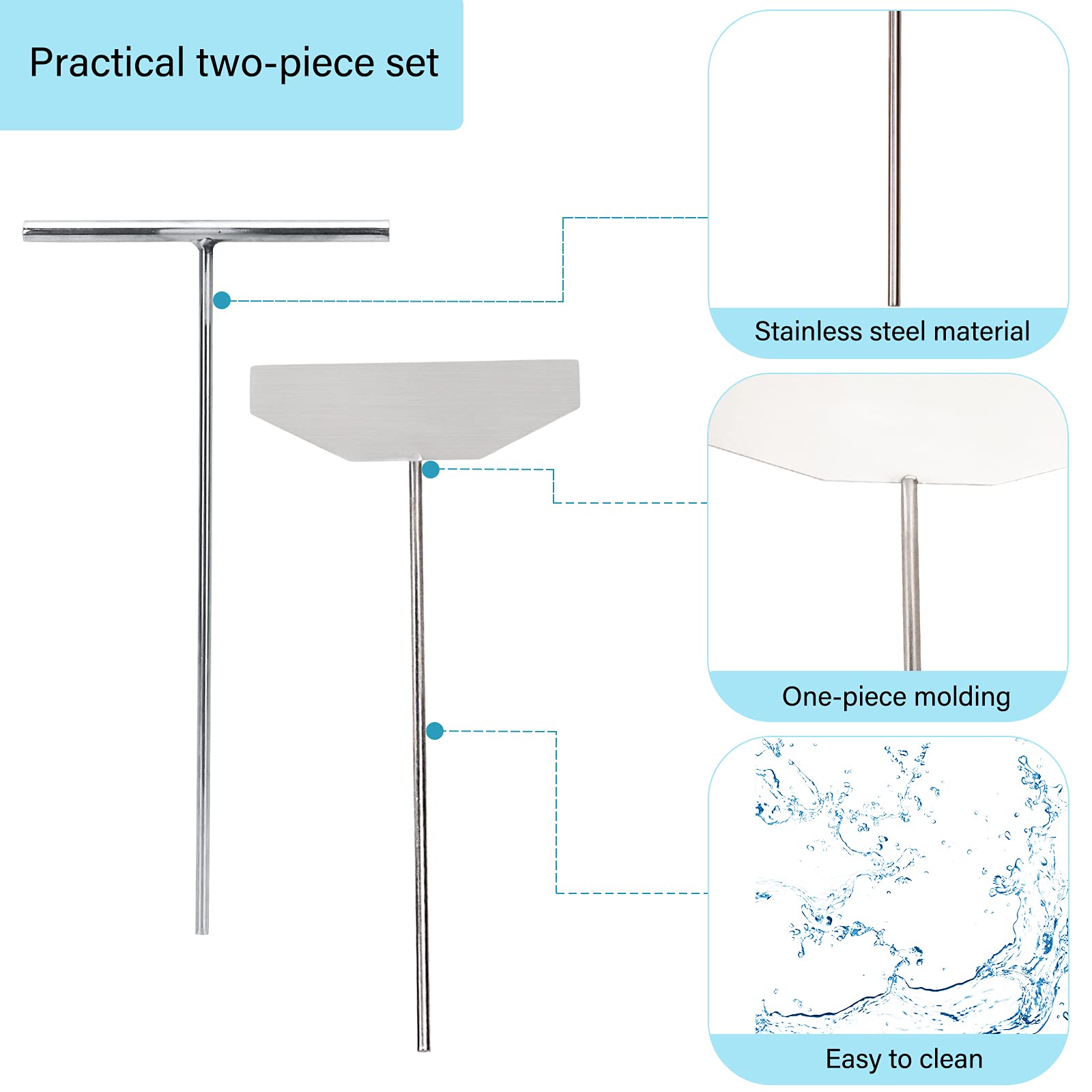 Practical two-piece set

Stainless steel material

One-piece molding

Easy to clean