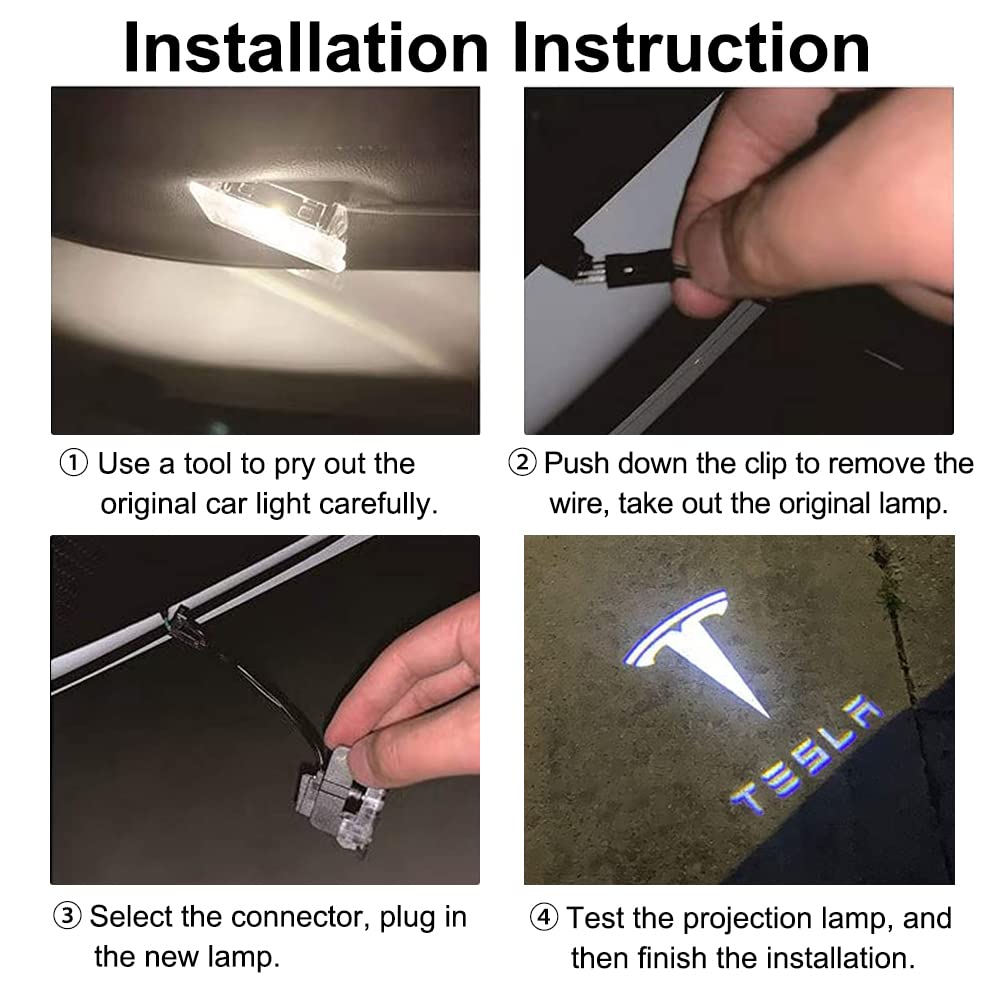 Installation Instruction

① Use a tool to pry out the original car light carefully.

② Push down the clip to remove the wire, take out the original lamp.

③ Select the connector, plug in the new lamp.

TESLA

④ Test the projection lamp, and then finish the installation.