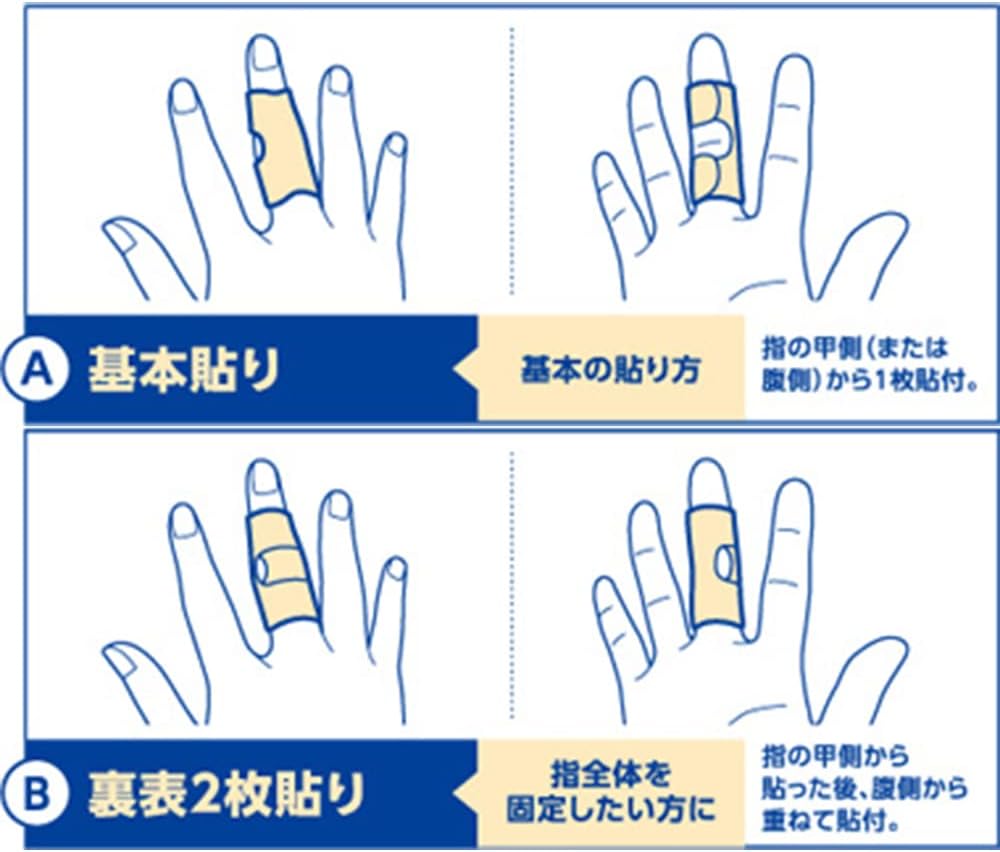 A 基本貼り

基本の貼り方

指の甲側(または腹側)から1枚貼付。

B 裏表2枚貼り

指全体を固定したい方に

指の甲側から貼った後、腹側から重ねて貼付。