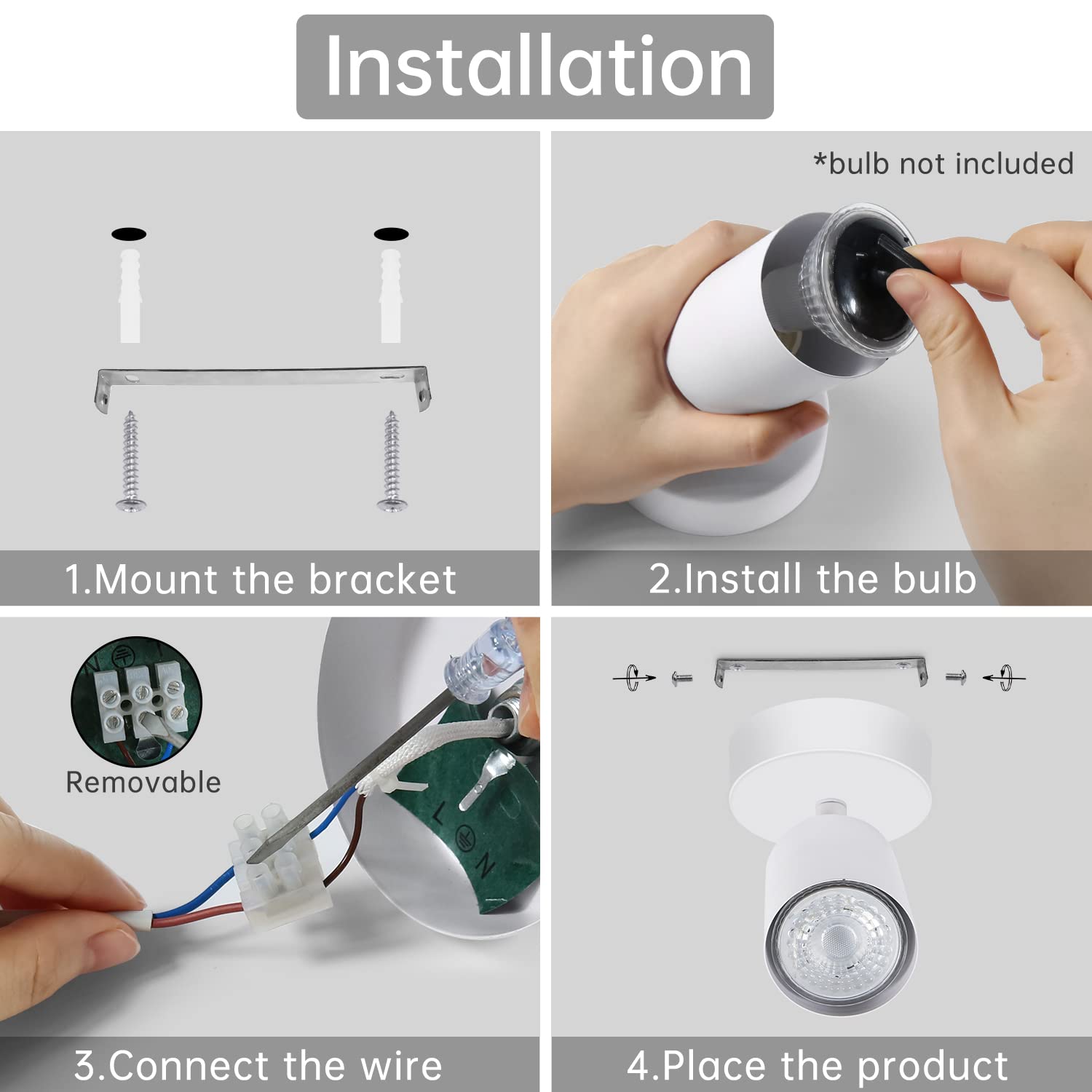 Installation

1.Mount the bracket

*bulb not included

2.Install the bulb

Removable

L
N

3.Connect the wire

4.Place the product