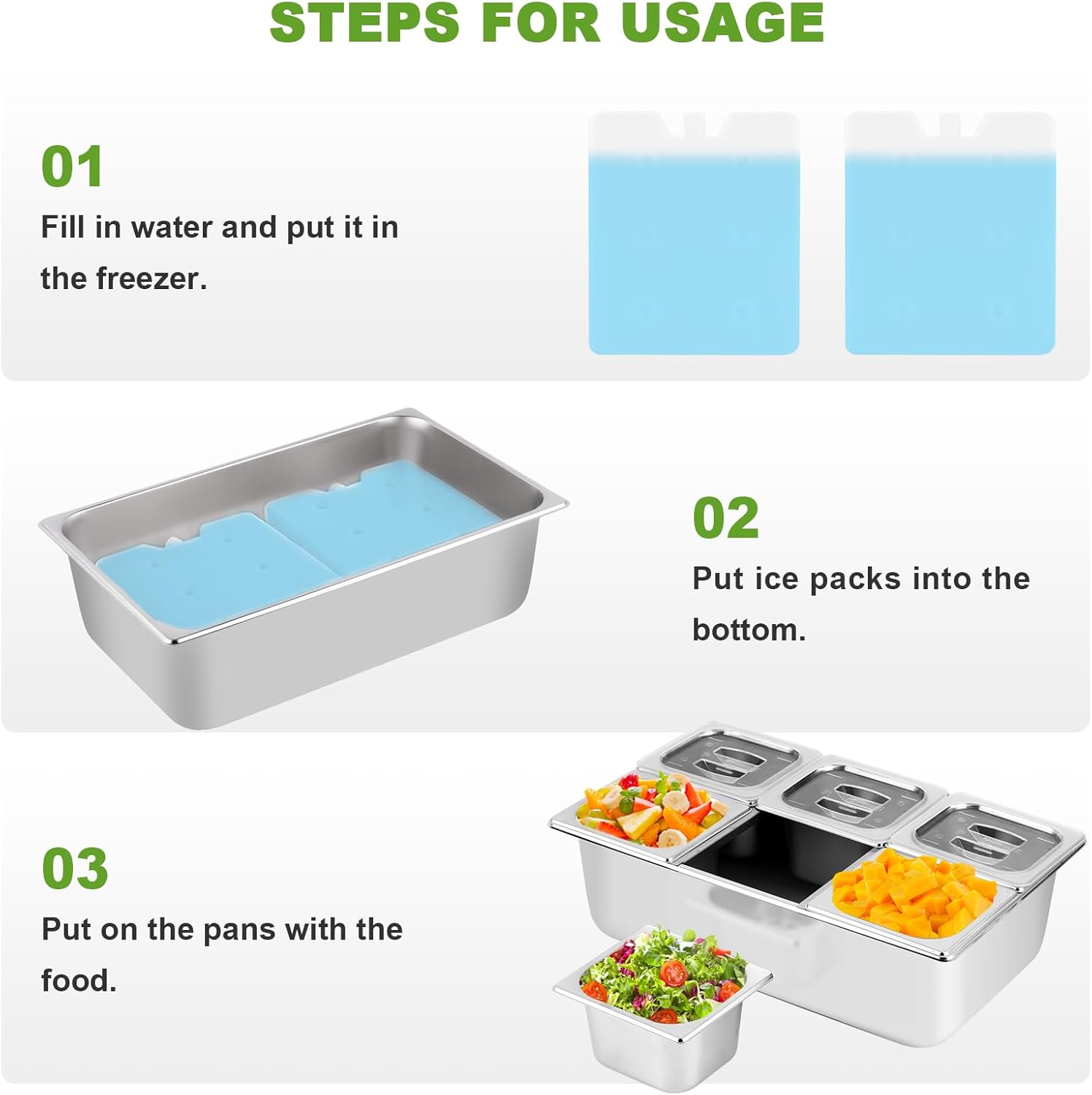 STEPS FOR USAGE

01
Fill in water and put it in the freezer.

02
Put ice packs into the bottom.

03
Put on the pans with the food.