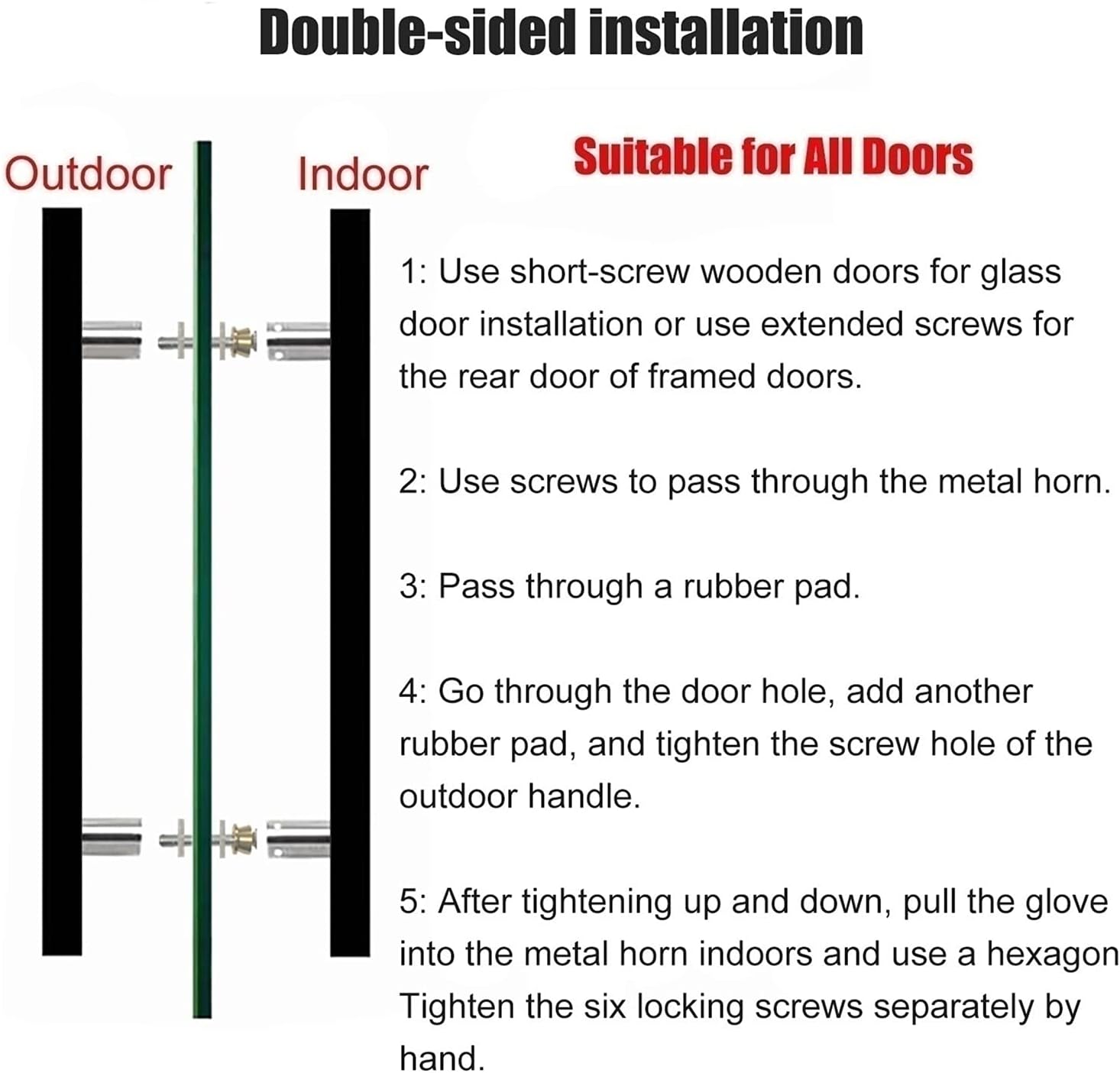 Double-sided installation

Outdoor

Indoor

Suitable for All Doors

1: Use short-screw wooden doors for glass door installation or use extended screws for the rear door of framed doors.

2: Use screws to pass through the metal horn.

3: Pass through a rubber pad.

4: Go through the door hole, add another rubber pad, and tighten the screw hole of the outdoor handle.

5: After tightening up and down, pull the glove into the metal horn indoors and use a hexagon Tighten the six locking screws separately by hand.