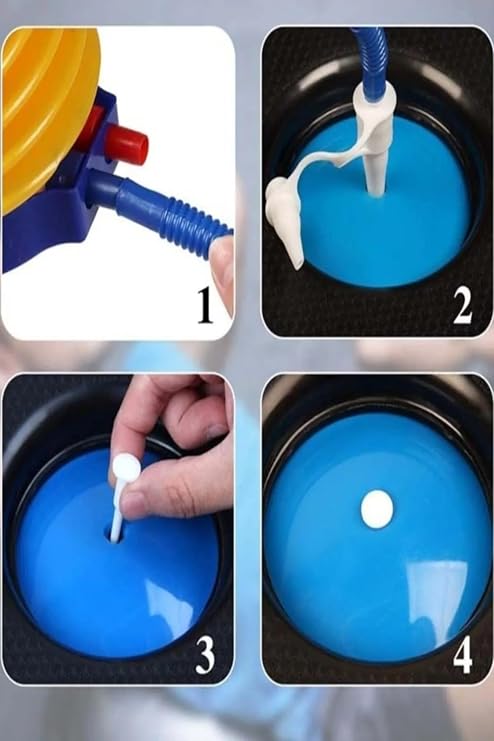 1

2

3

4