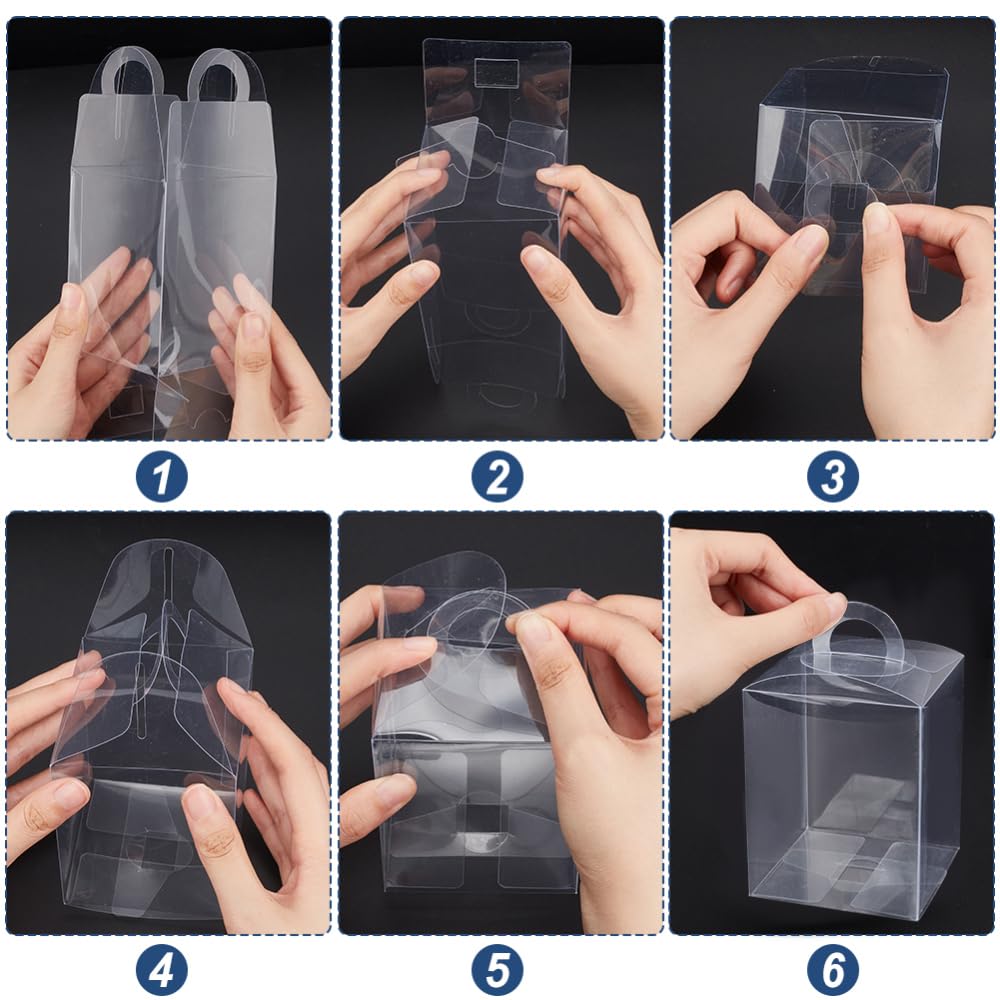 1
2
3
4
5
6