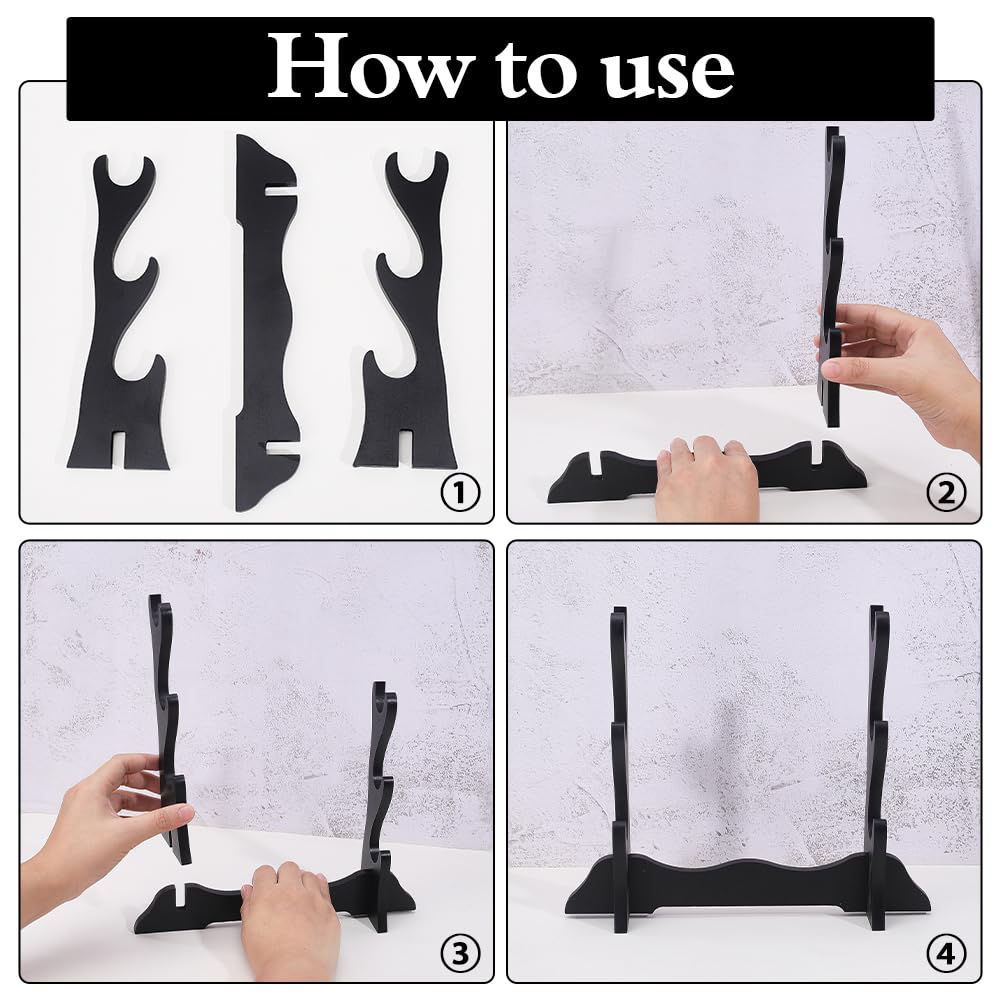 How to use

①

②

③

④