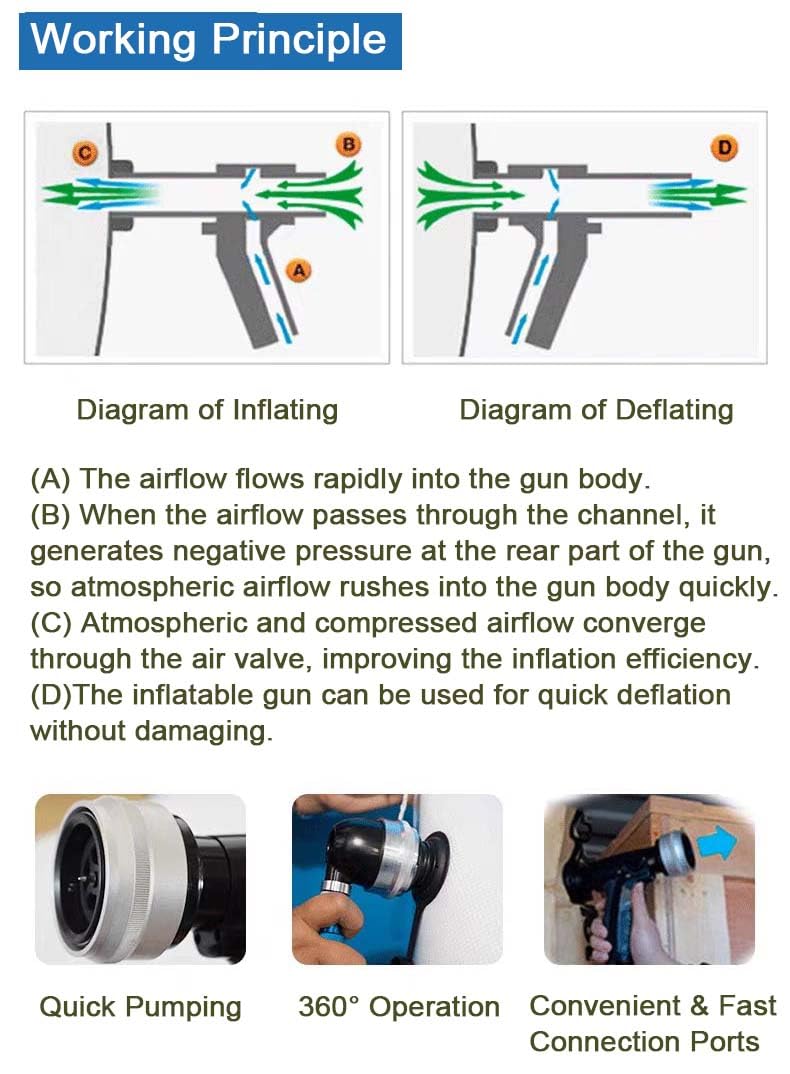 Working Principle

C

B

A

D

Diagram of Inflating

Diagram of Deflating

(A) The airflow flows rapidly into the gun body.
(B) When the airflow passes through the channel, it generates negative pressure at the rear part of the gun, so atmospheric airflow rushes into the gun body quickly.
(C) Atmospheric and compressed airflow converge through the air valve, improving the inflation efficiency.
(D)The inflatable gun can be used for quick deflation without damaging.

Quick Pumping

360° Operation

Convenient & Fast Connection Ports