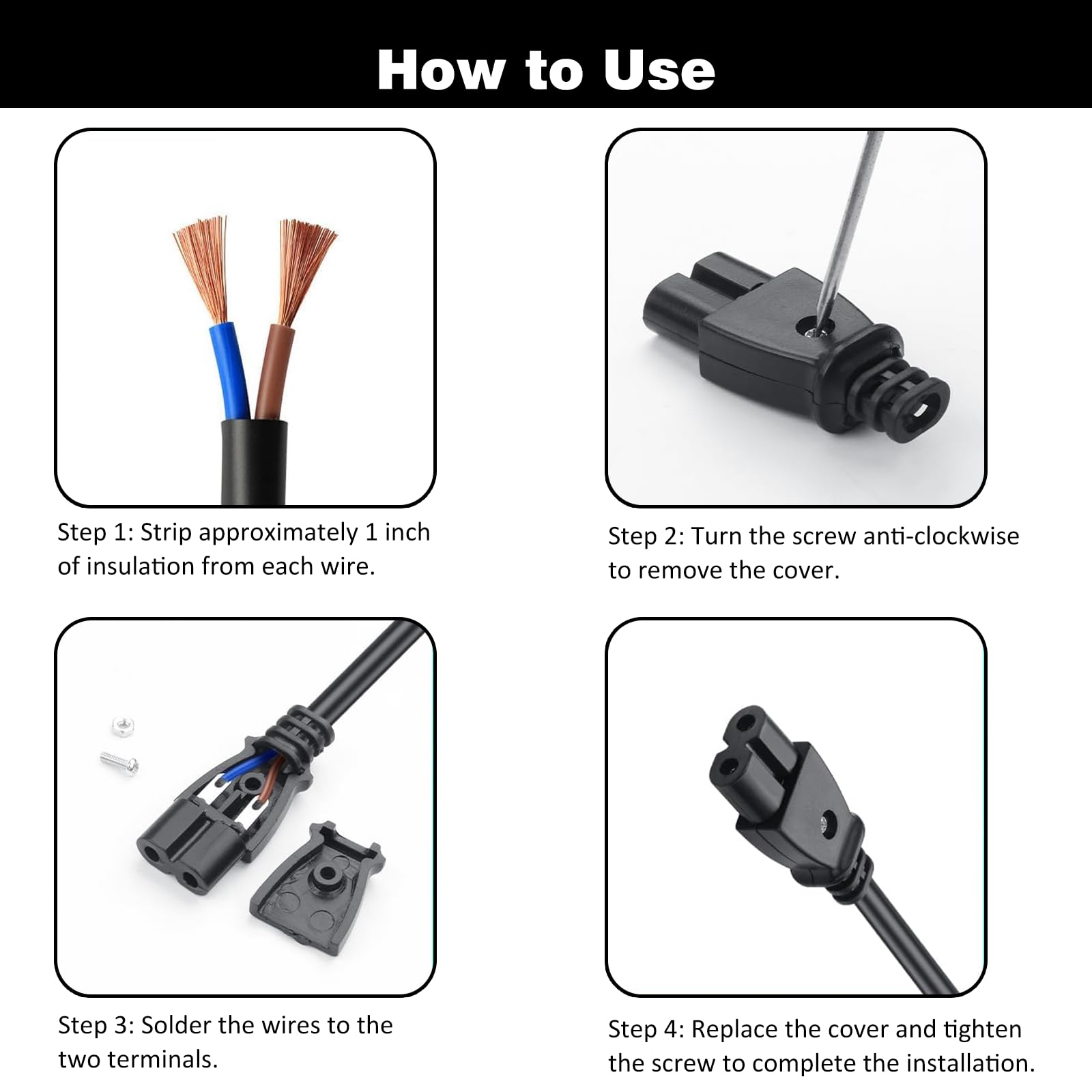 How to Use

Step 1: Strip approximately 1 inch of insulation from each wire.

Step 2: Turn the screw anti-clockwise to remove the cover.

Step 3: Solder the wires to the two terminals.

Step 4: Replace the cover and tighten the screw to complete the installation.