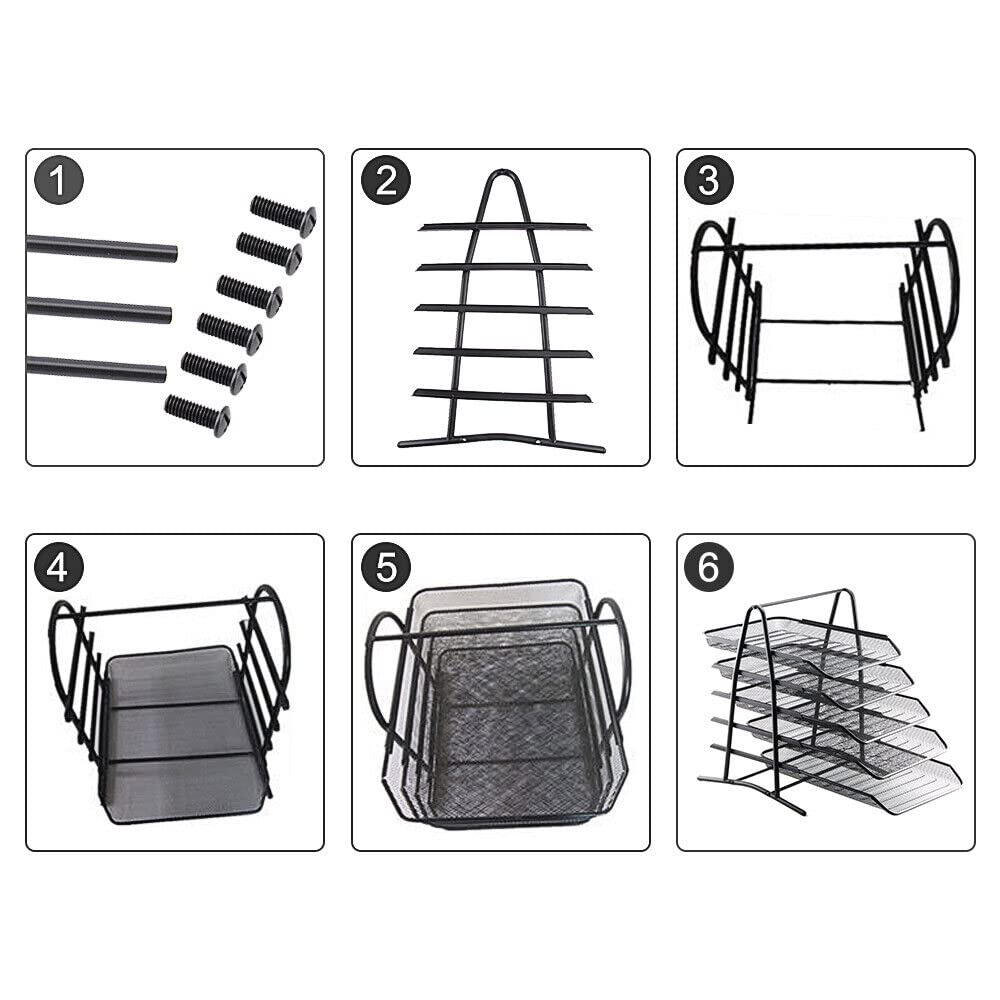 1

2

3

4

5

6