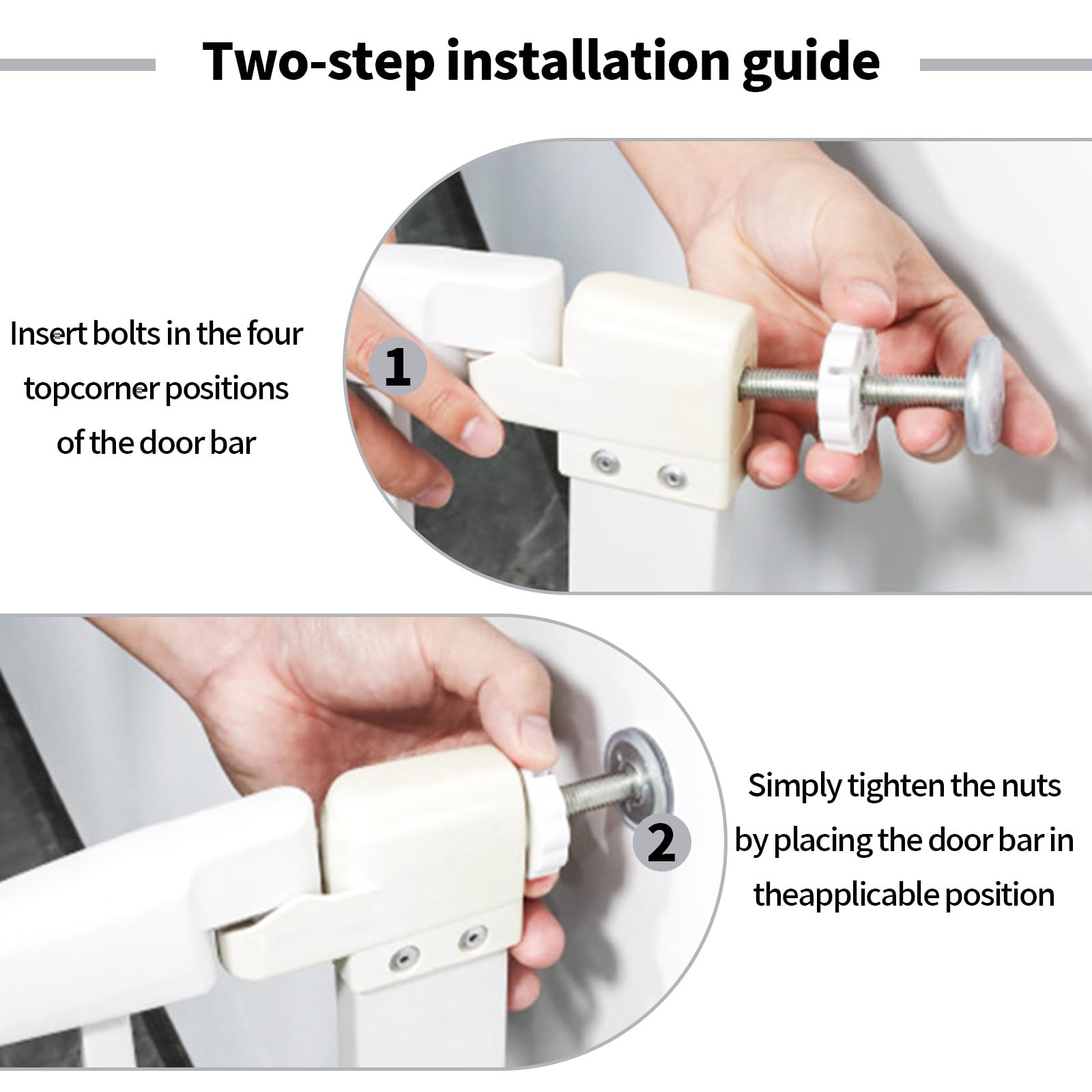 Two-step installation guide

Insert bolts in the four topcorner positions of the door bar

1

2

Simply tighten the nuts by placing the door bar in theapplicable position