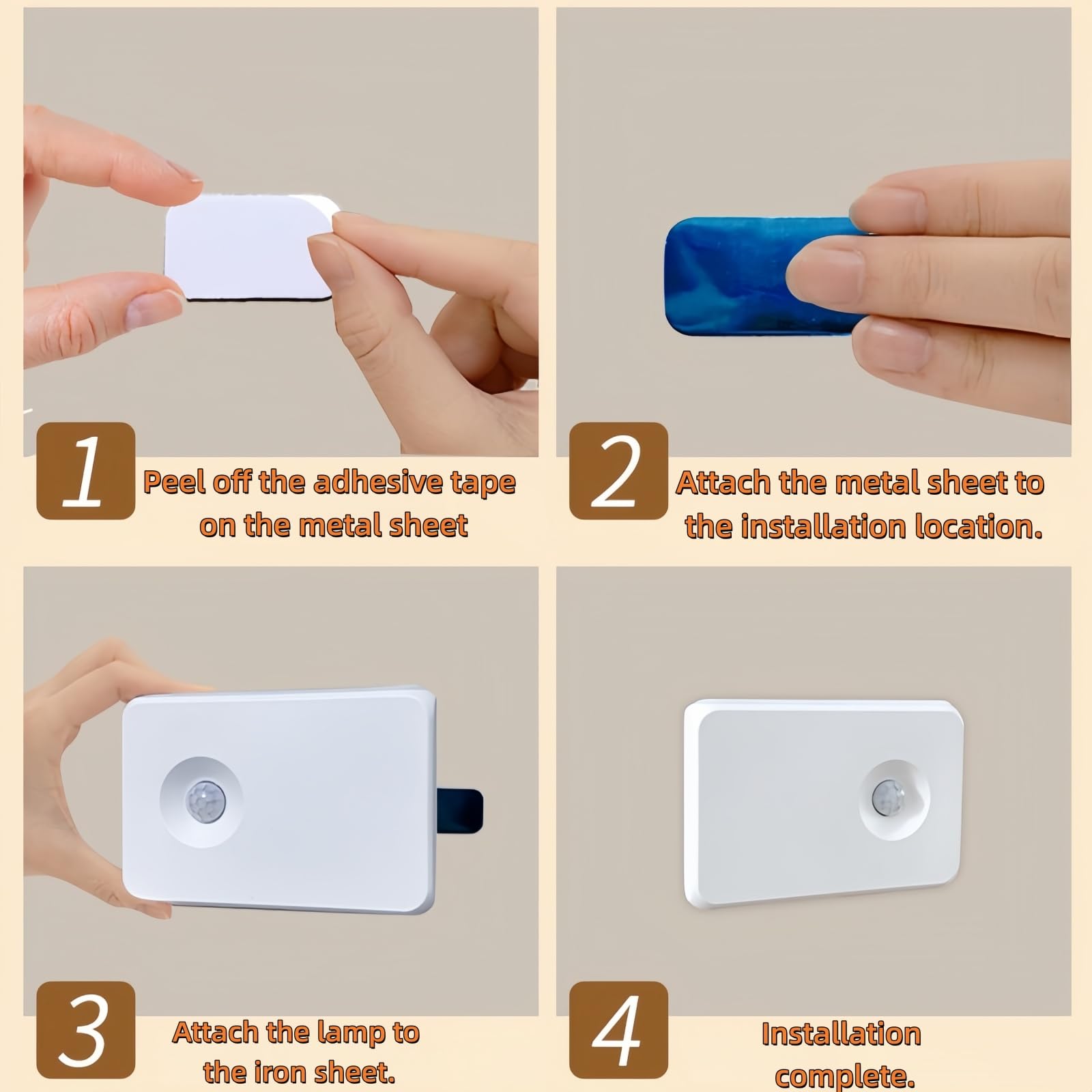 1
Peel off the adhesive tape on the metal sheet

2
Attach the metal sheet to the installation location.

3
Attach the lamp to the iron sheet.

4
Installation complete.