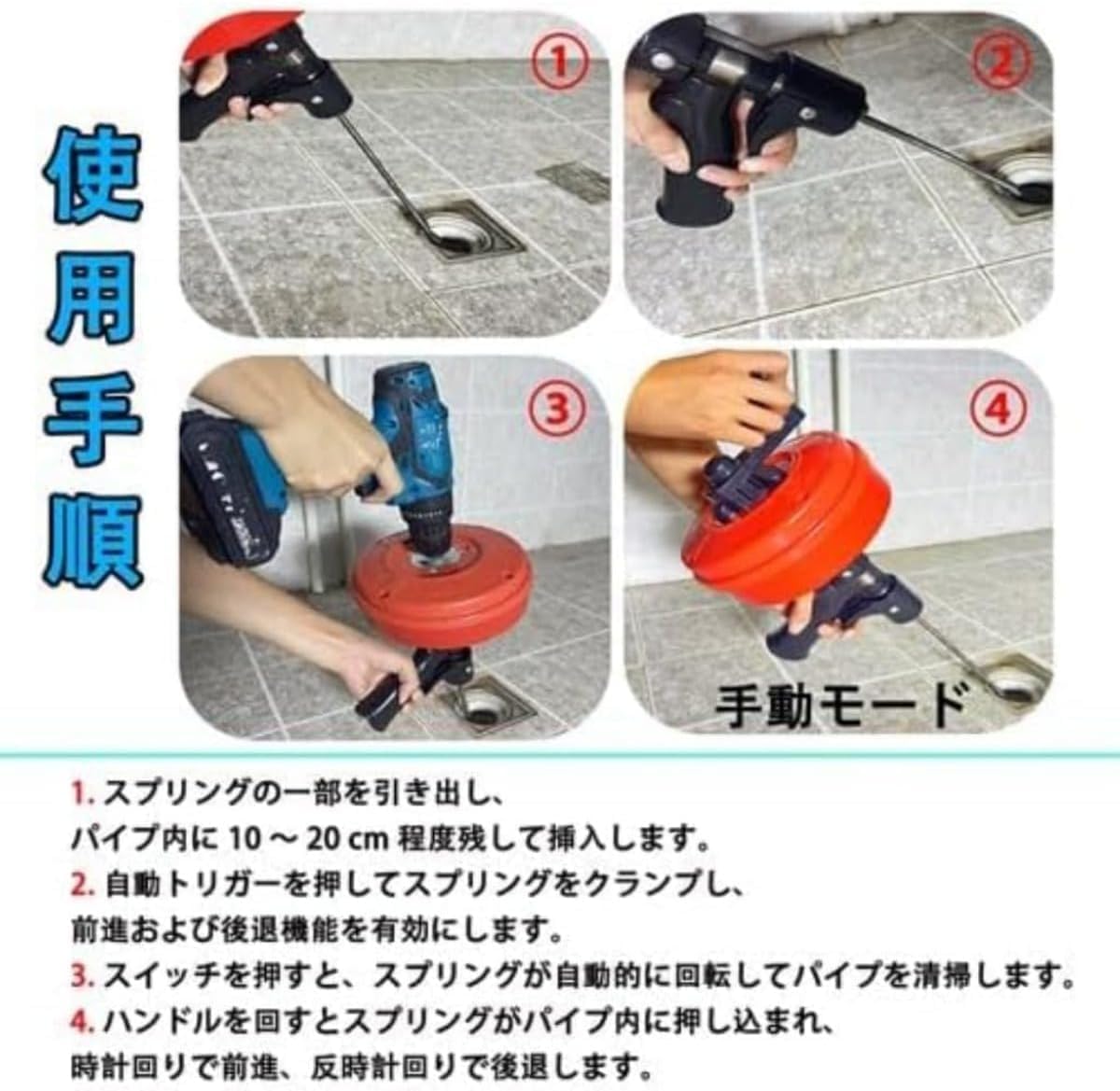 使用手順

①

②

③

④

手動モード

1. スプリングの一部を引き出し、
パイプ内に 10 ～ 20 cm 程度残して挿入します。
2. 自動トリガーを押してスプリングをクランプし、
前進および後退機能を有効にします。
3. スイッチを押すと、スプリングが自動的に回転してパイプを清掃します。
4. ハンドルを回すとスプリングがパイプ内に押し込まれ、
時計回りで前進、反時計回りで後退します。