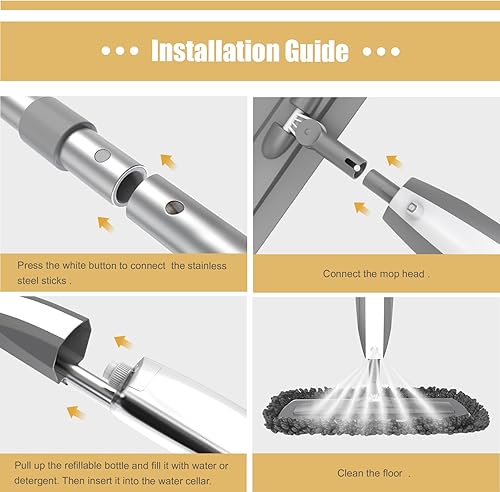 ••• Installation Guide •••

Press the white button to connect the stainless steel sticks .

Connect the mop head .

Pull up the refillable bottle and fill it with water or detergent. Then insert it into the water cellar.

Clean the floor .