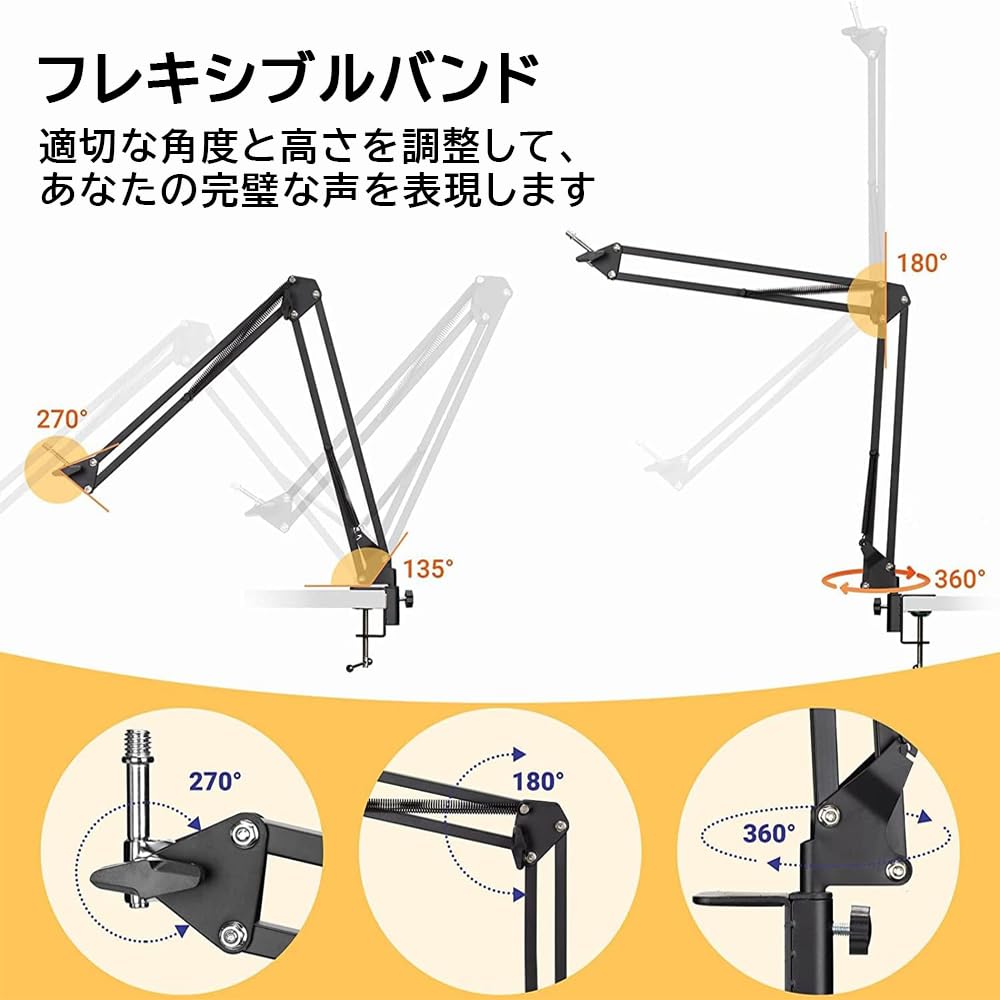 フレキシブルバンド

適切な角度と高さを調整して、あなたの完璧な声を表現します

270°

135°

180°

360°

270°

180°

360°