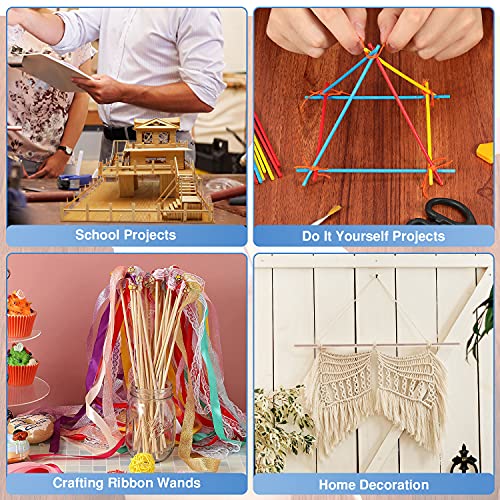 School Projects

Do It Yourself Projects

Crafting Ribbon Wands

Home Decoration