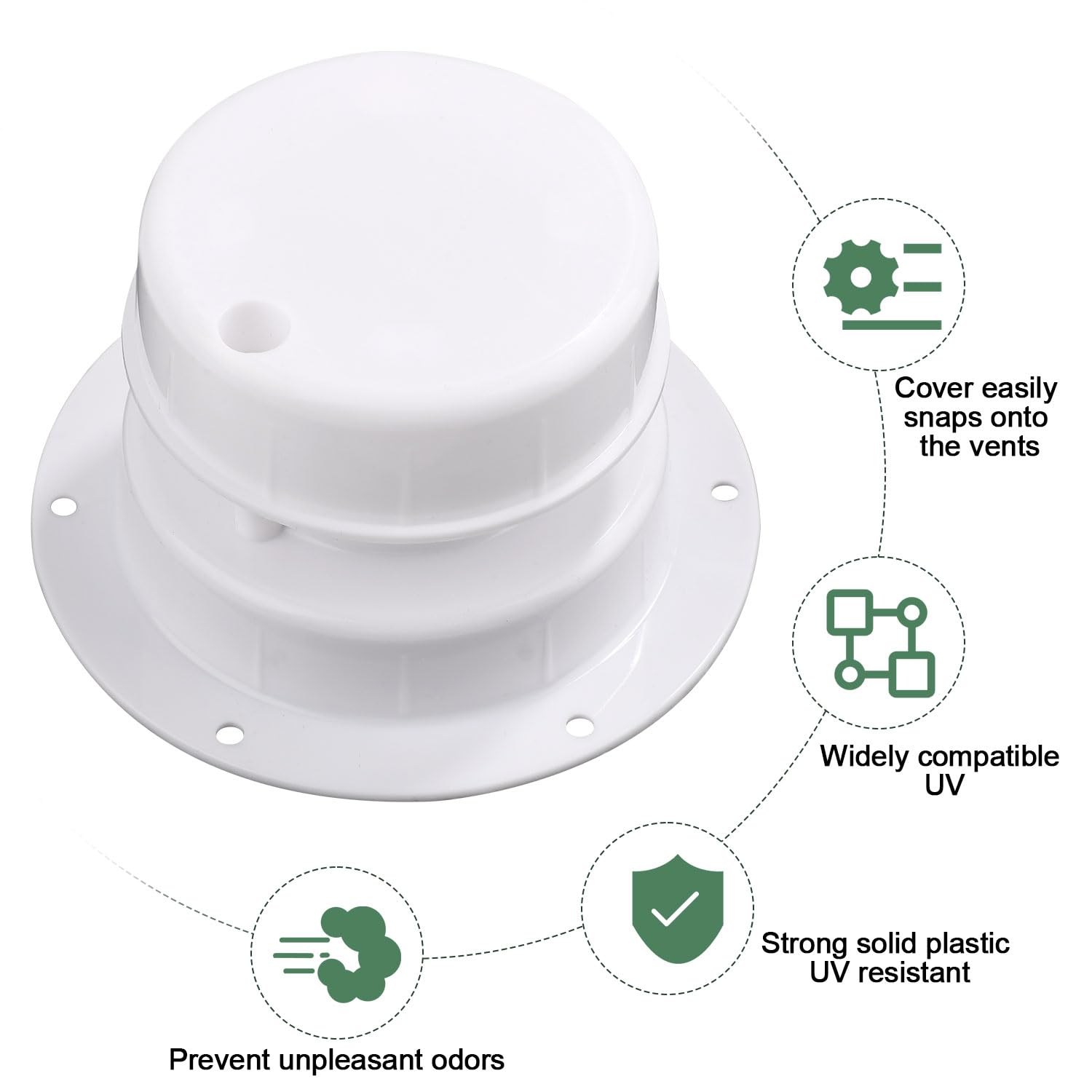 Cover easily snaps onto the vents

Widely compatible UV

Strong solid plastic UV resistant

Prevent unpleasant odors