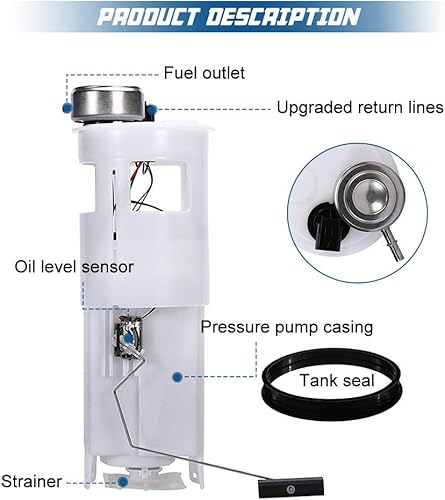 PRODUCT DESCRIPTION

Fuel outlet

Upgraded return lines

Oil level sensor

Pressure pump casing

Tank seal

Strainer