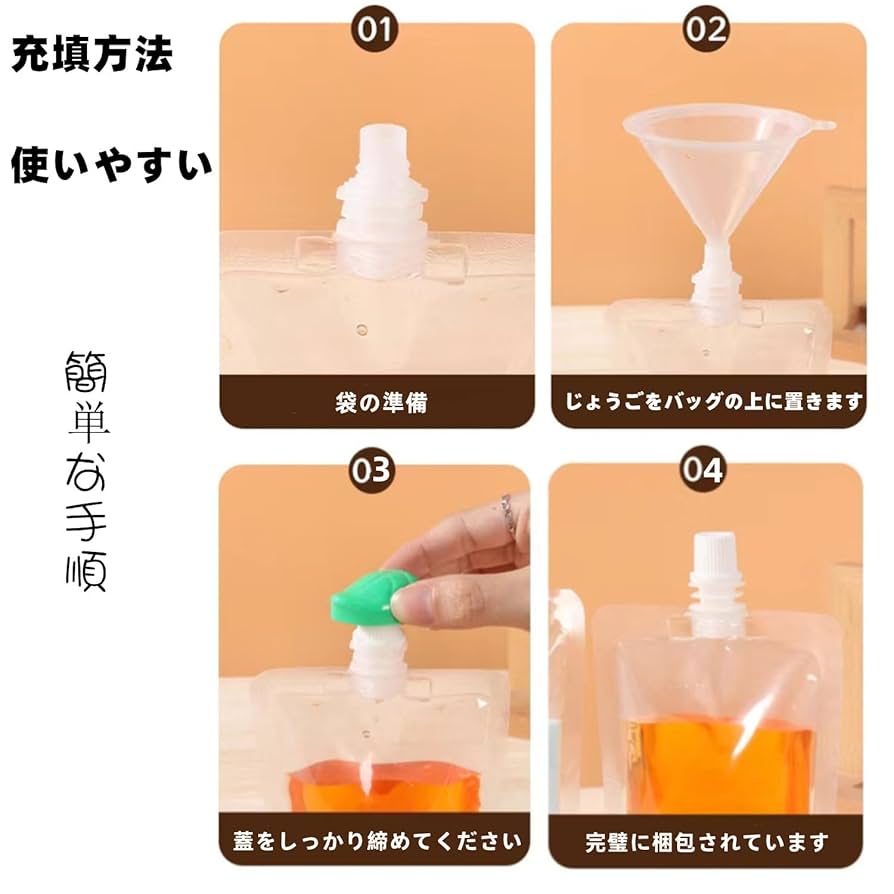 充填方法

使いやすい

簡単な手順

01

袋の準備

02

じょうごをバッグの上に置きます

03

蓋をしっかり締めてください

04

完璧に梱包されています