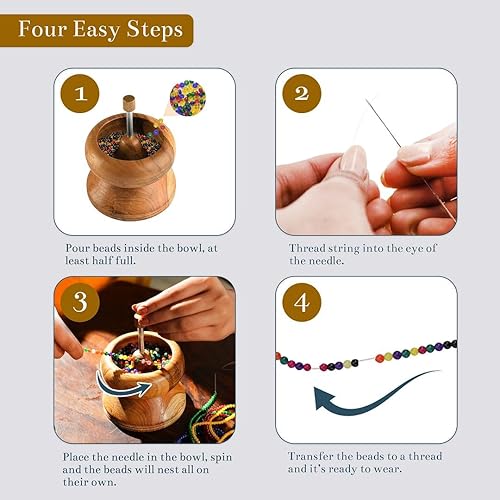 Four Easy Steps

1

Pour beads inside the bowl, at least half full.

2

Thread string into the eye of the needle.

3

Place the needle in the bowl, spin and the beads will nest all on their own.

4

Transfer the beads to a thread and it's ready to wear.