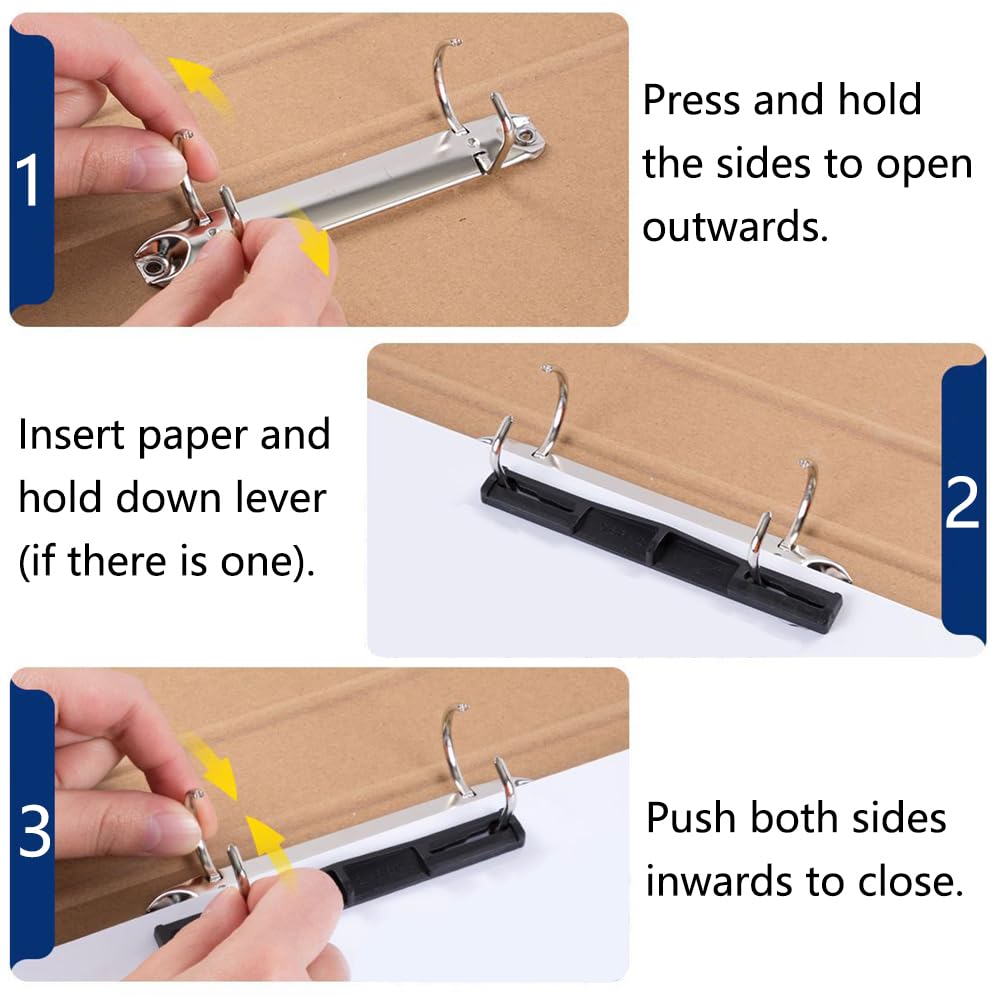 1

Press and hold the sides to open outwards.

Insert paper and hold down lever (if there is one).

2

3

Push both sides inwards to close.