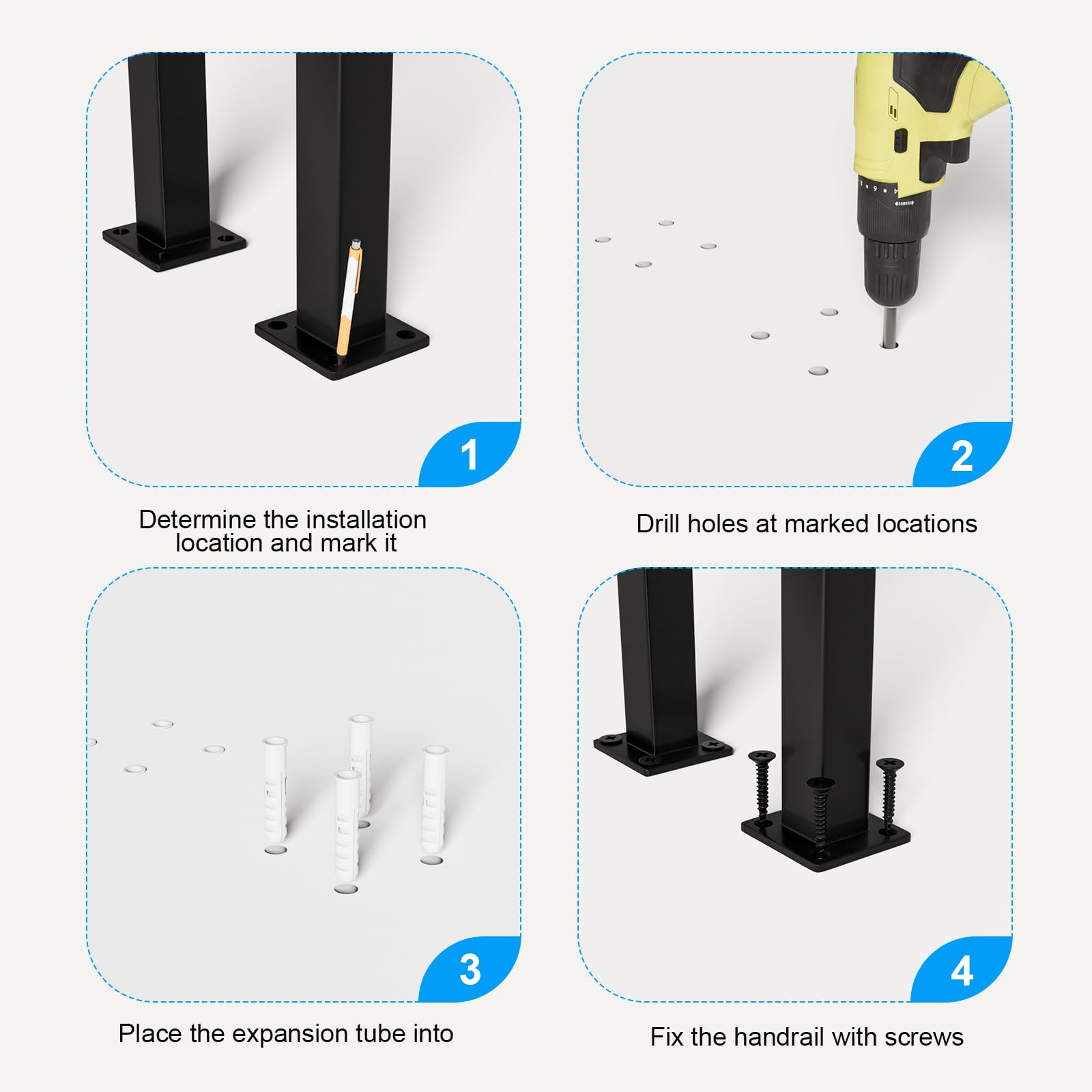 1

Determine the installation location and mark it

2

Drill holes at marked locations

3

Place the expansion tube into

4

Fix the handrail with screws