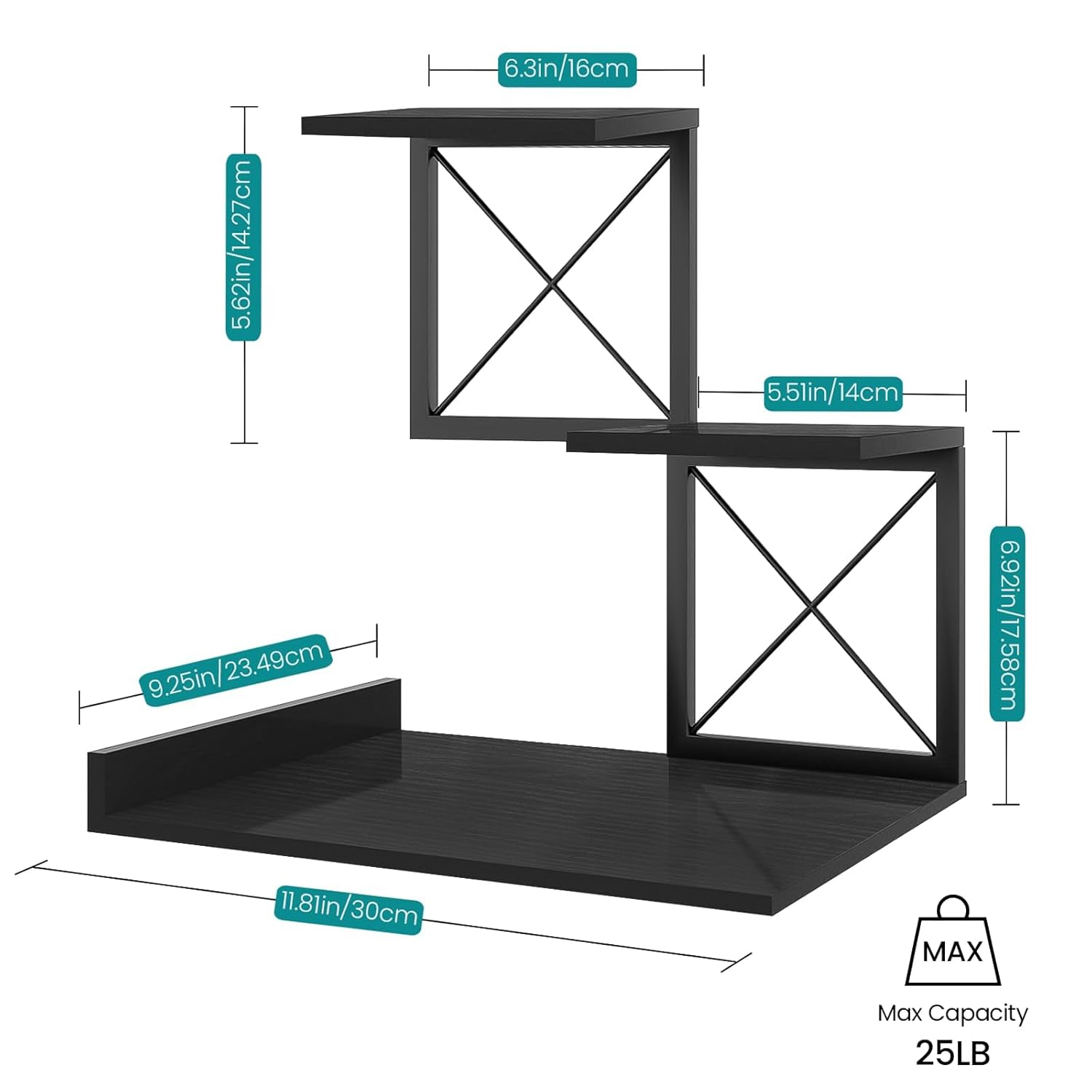 6.3in/16cm

5.62in/14.27cm

5.51in/14cm

6.92in/17.58cm

9.25in/23.49cm

11.81in/30cm

MAX

Max Capacity

25LB