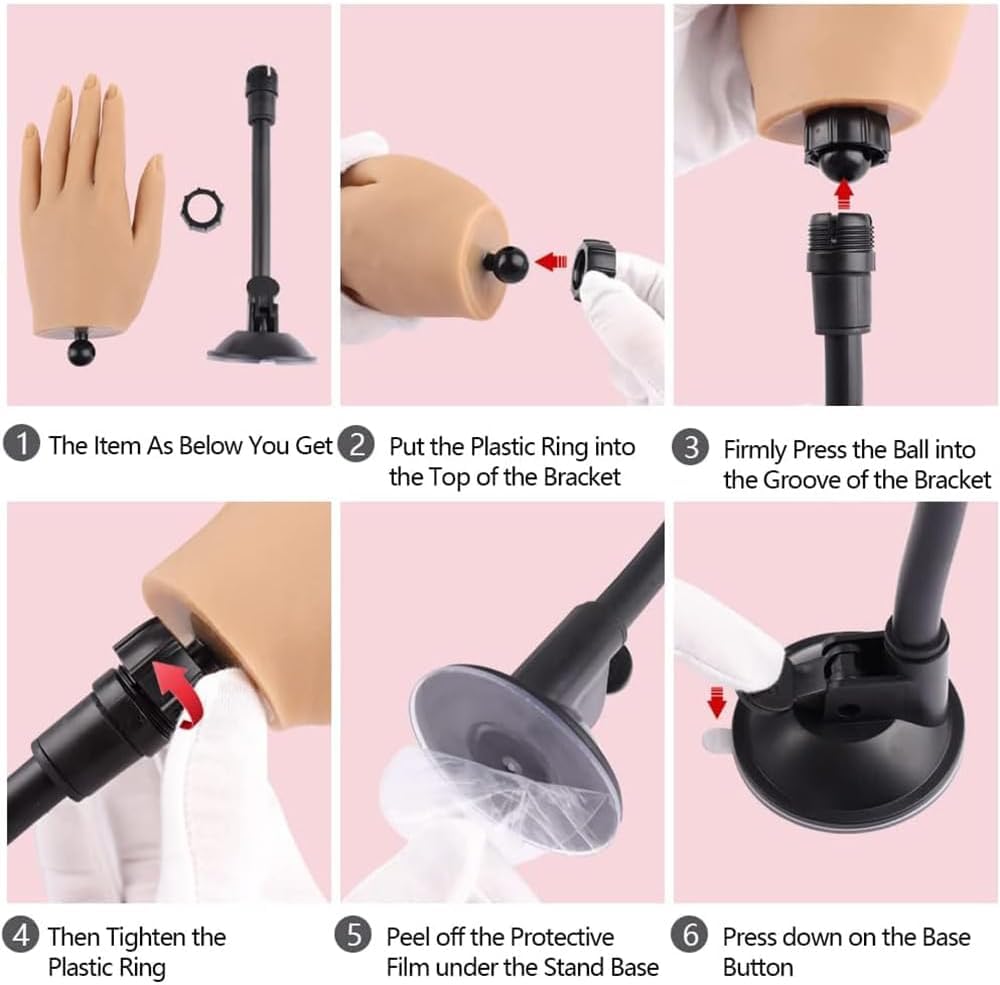 1 The Item As Below You Get

2 Put the Plastic Ring into the Top of the Bracket

3 Firmly Press the Ball into the Groove of the Bracket

4 Then Tighten the Plastic Ring

5 Peel off the Protective Film under the Stand Base

6 Press down on the Base Button