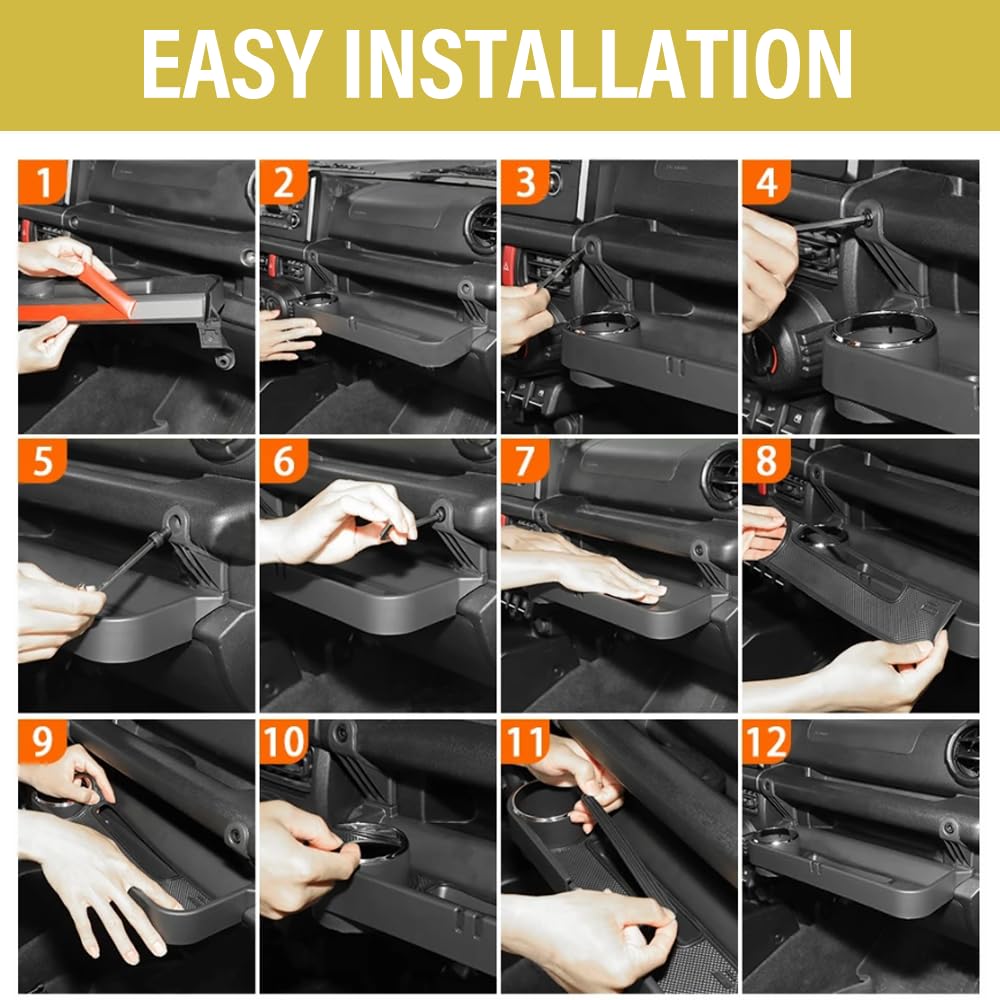 EASY INSTALLATION

1

2

3

4

5

6

7

8

9

10

11

12