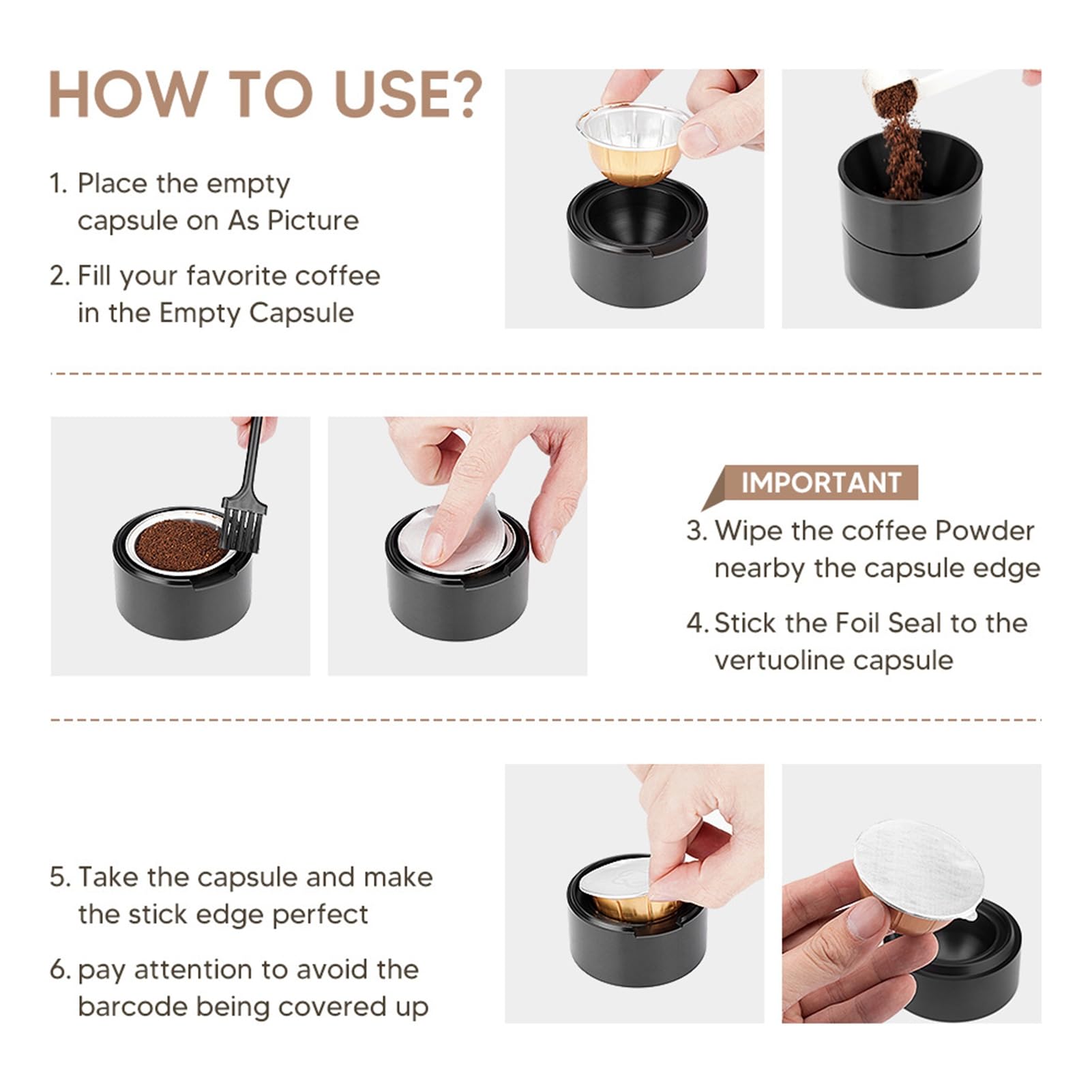 HOW TO USE?

1. Place the empty capsule on As Picture

2. Fill your favorite coffee in the Empty Capsule

IMPORTANT

3. Wipe the coffee Powder nearby the capsule edge

4. Stick the Foil Seal to the vertuoline capsule

5. Take the capsule and make the stick edge perfect

6. pay attention to avoid the barcode being covered up