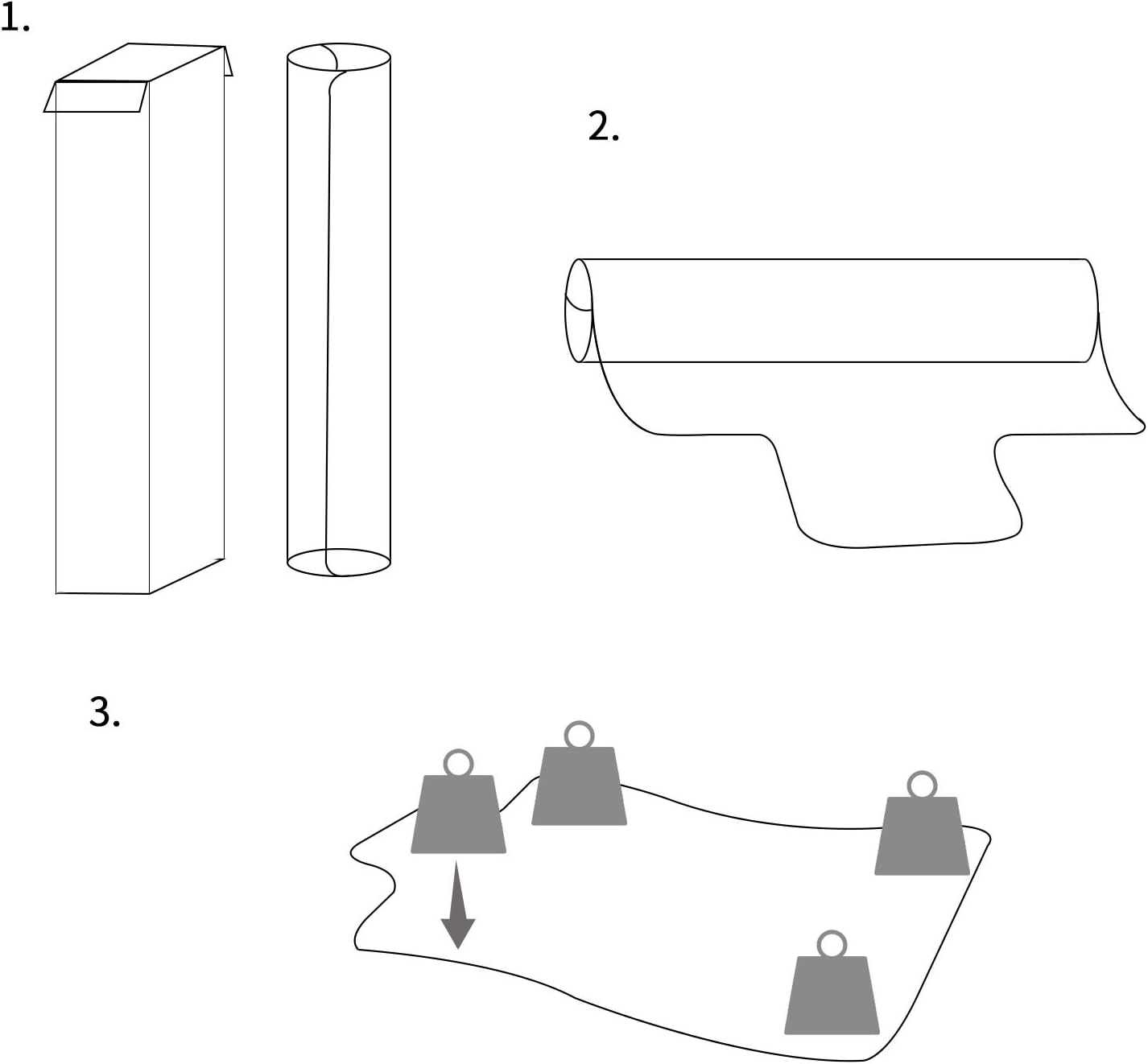 1.

2.

3.