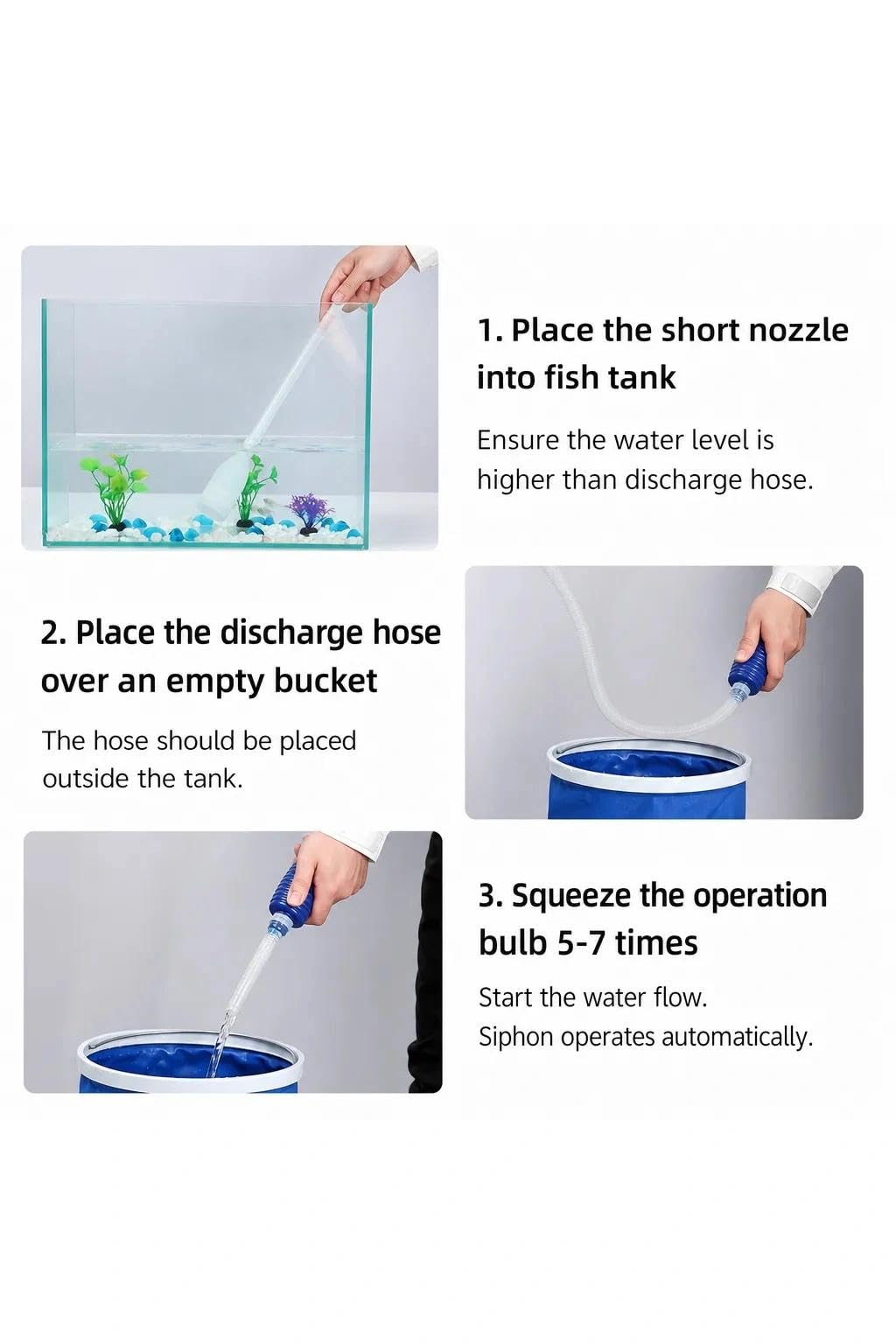 1. Place the short nozzle into fish tank

Ensure the water level is higher than discharge hose.

2. Place the discharge hose over an empty bucket

The hose should be placed outside the tank.

3. Squeeze the operation bulb 5-7 times

Start the water flow.
Siphon operates automatically.