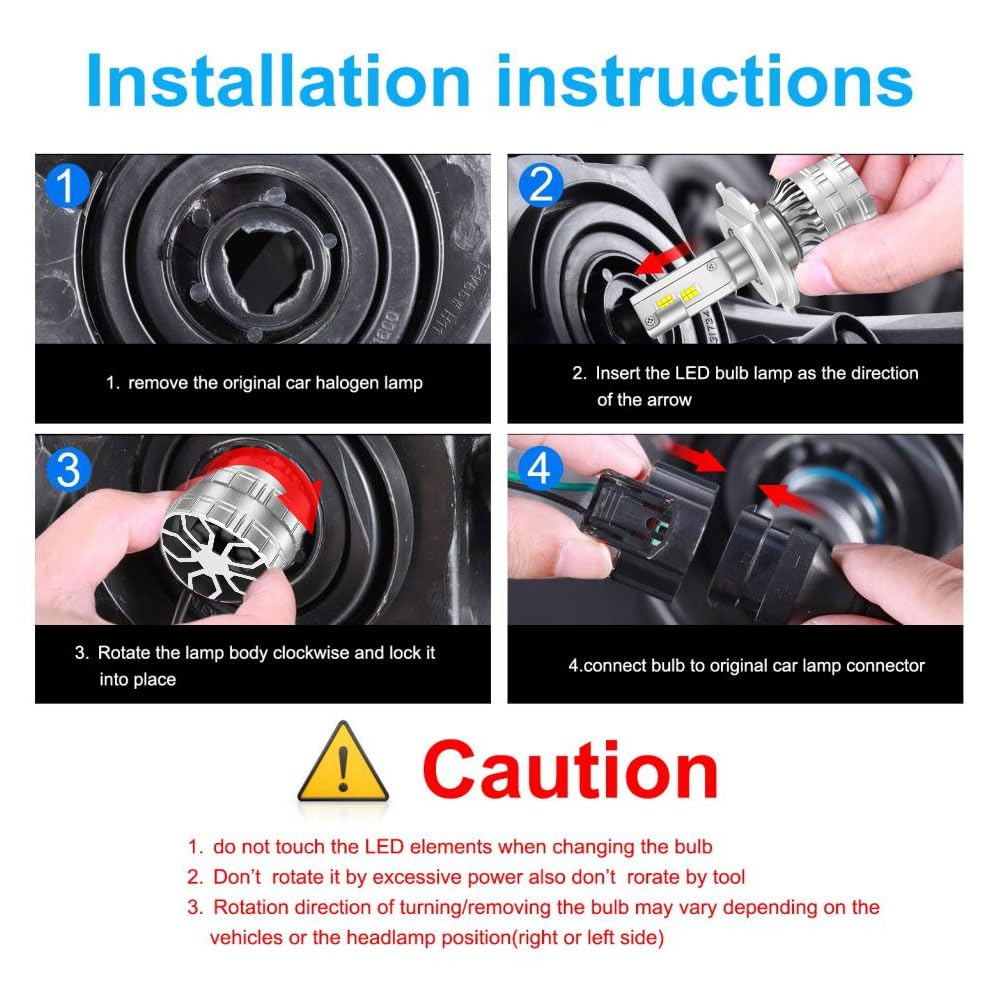 Installation instructions

1

1. remove the original car halogen lamp

2

2. Insert the LED bulb lamp as the direction of the arrow

3

3. Rotate the lamp body clockwise and lock it into place

4

4.connect bulb to original car lamp connector

Caution

1. do not touch the LED elements when changing the bulb
2. Don't rotate it by excessive power also don't rorate by tool
3. Rotation direction of turning/removing the bulb may vary depending on the vehicles or the headlamp position(right or left side)