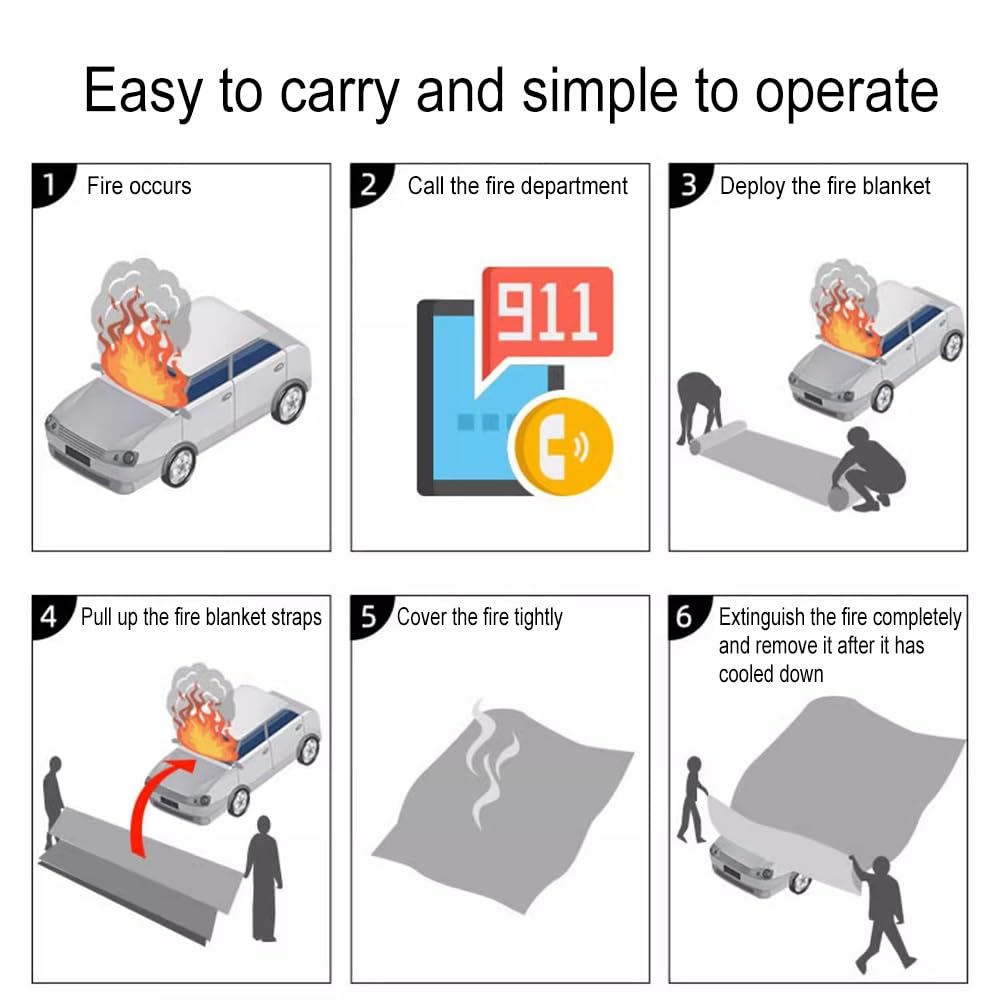 Easy to carry and simple to operate

1 Fire occurs

2 Call the fire department

911

3 Deploy the fire blanket

4 Pull up the fire blanket straps

5 Cover the fire tightly

6 Extinguish the fire completely and remove it after it has cooled down