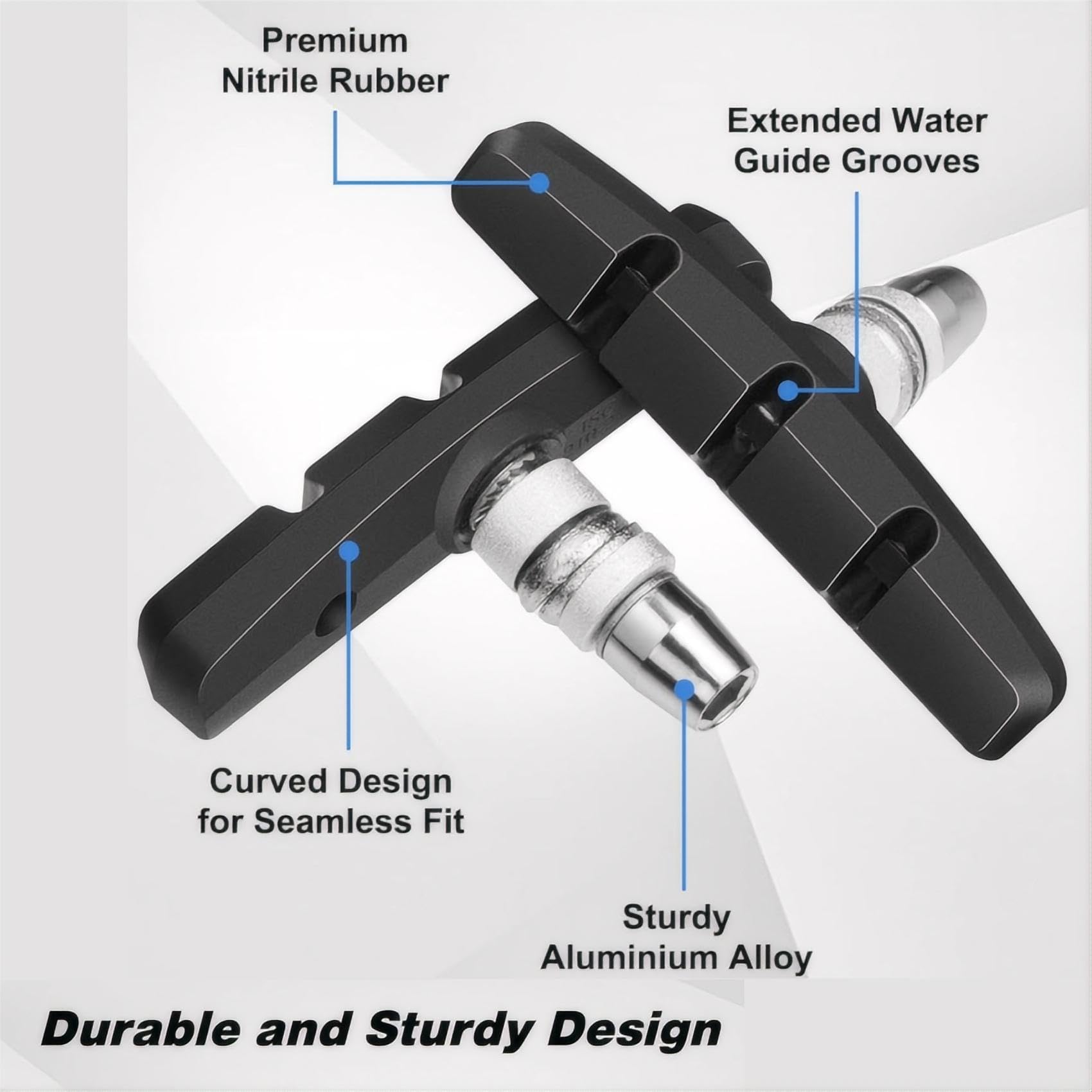 Premium
Nitrile Rubber

Extended Water
Guide Grooves

Curved Design
for Seamless Fit

Sturdy
Aluminium Alloy

Durable and Sturdy Design