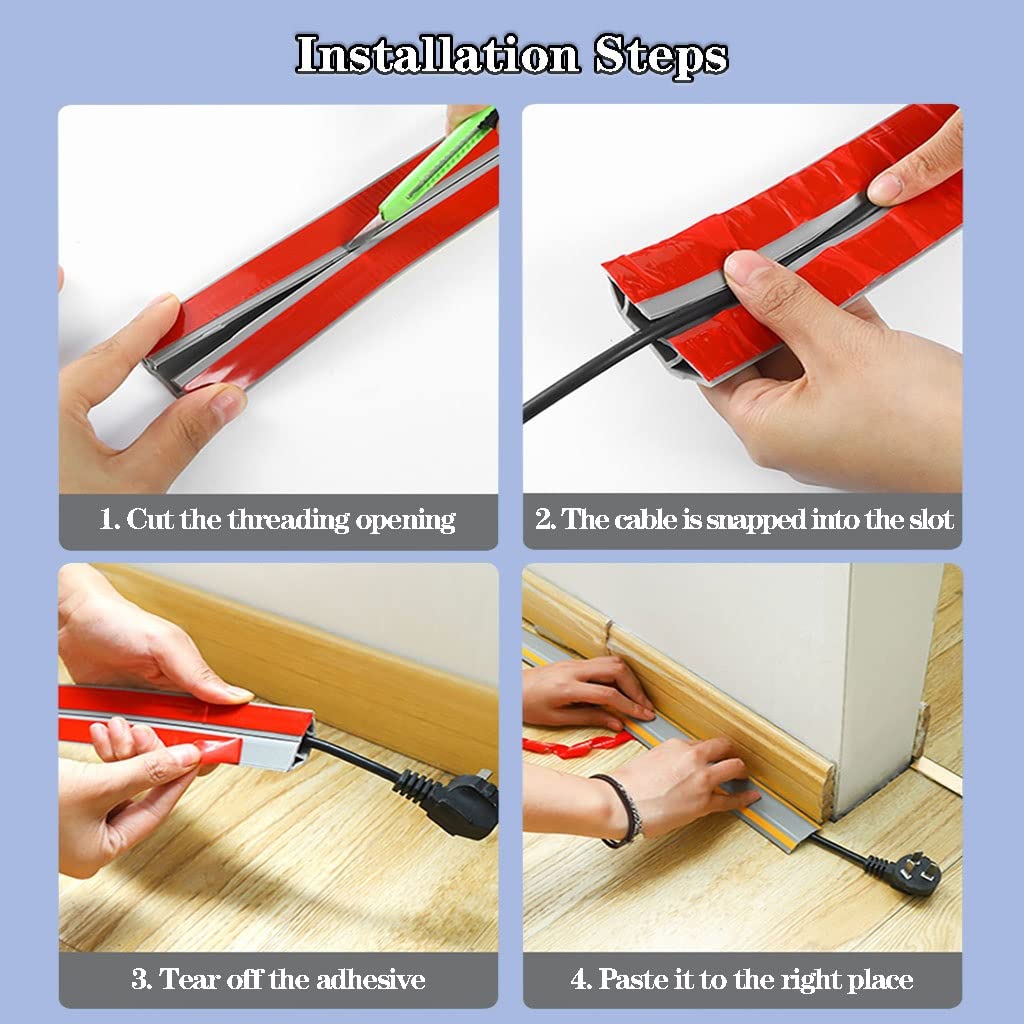 Installation Steps

1. Cut the threading opening

2. The cable is snapped into the slot

3. Tear off the adhesive

4. Paste it to the right place